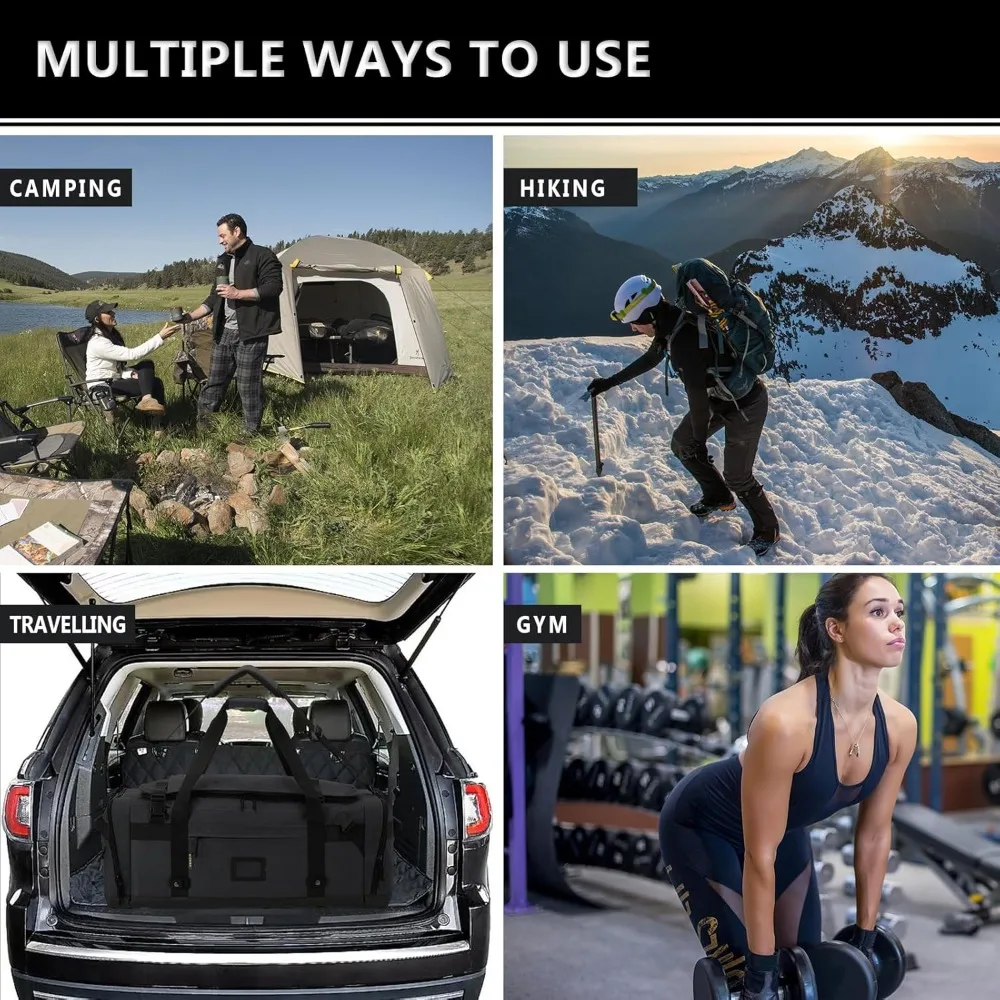 MULTIPLE WAYS TO USE

CAMPING

HIKING

TRAVELLING

GYM