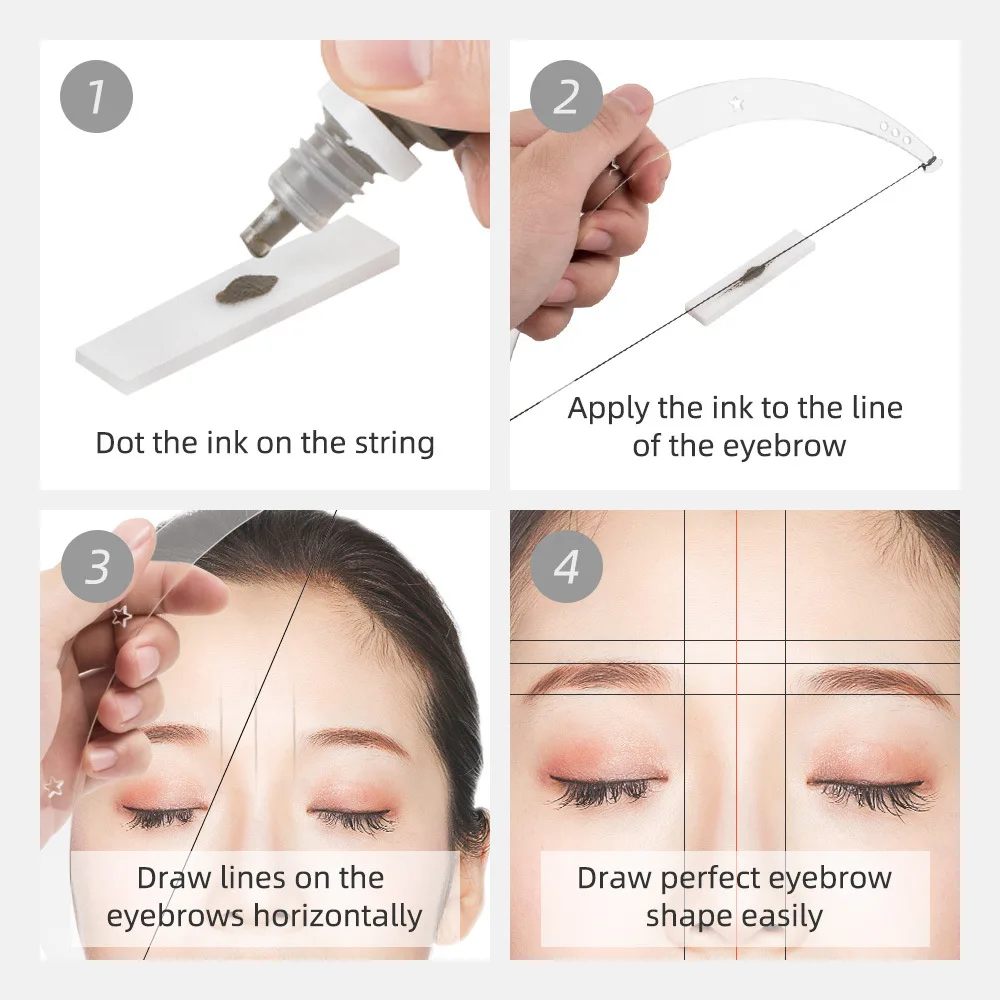 1

Dot the ink on the string

2

Apply the ink to the line of the eyebrow

3

Draw lines on the eyebrows horizontally

4

Draw perfect eyebrow shape easily