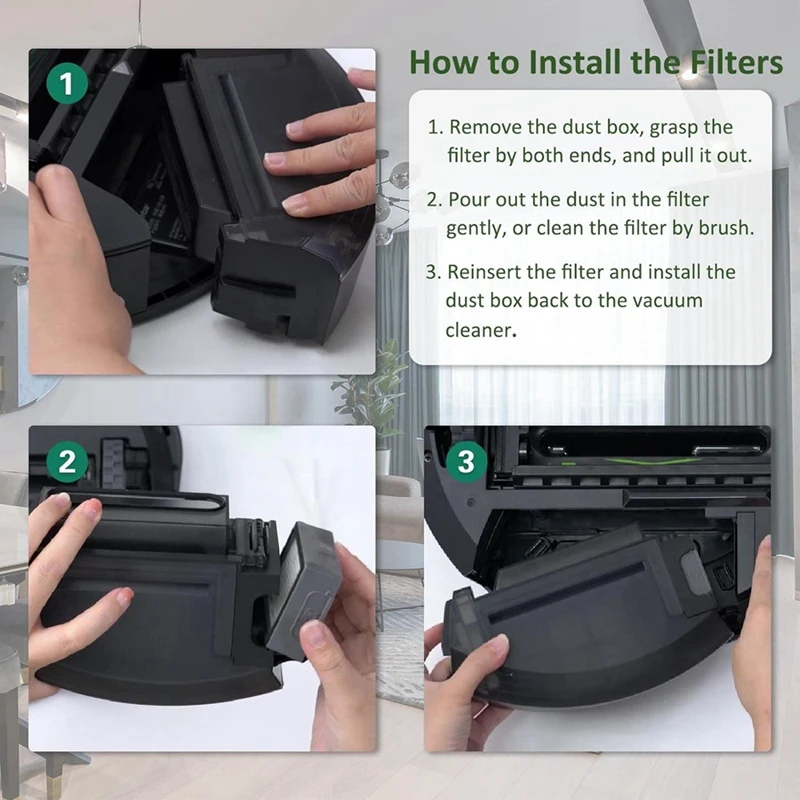 1

How to Install the Filters

1. Remove the dust box, grasp the filter by both ends, and pull it out.

2. Pour out the dust in the filter gently, or clean the filter by brush.

3. Reinsert the filter and install the dust box back to the vacuum cleaner.

2

3