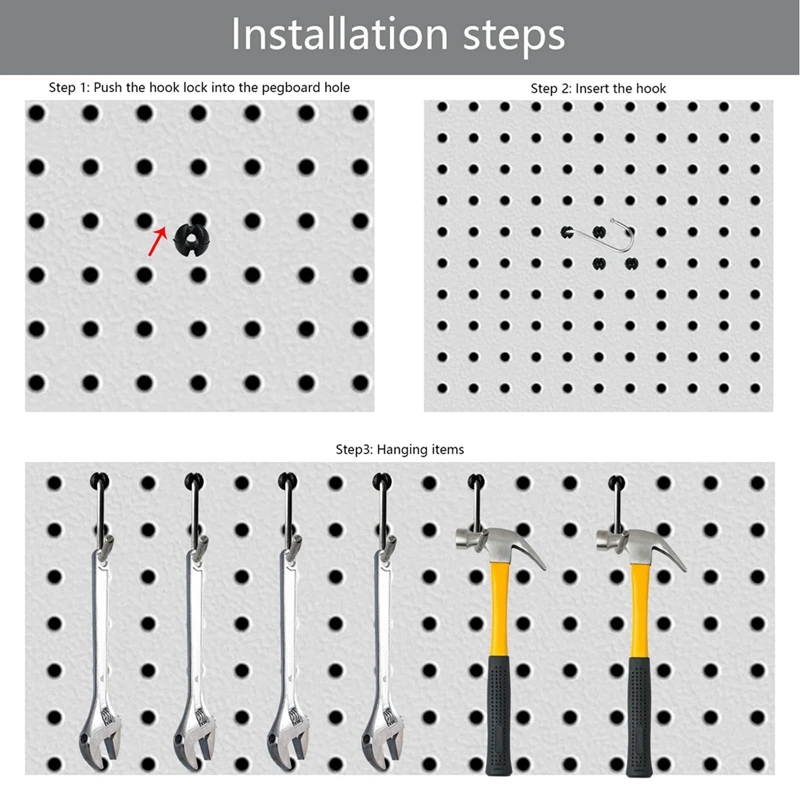 Installation steps

Step 1: Push the hook lock into the pegboard hole

Step 2: Insert the hook

Step3: Hanging items