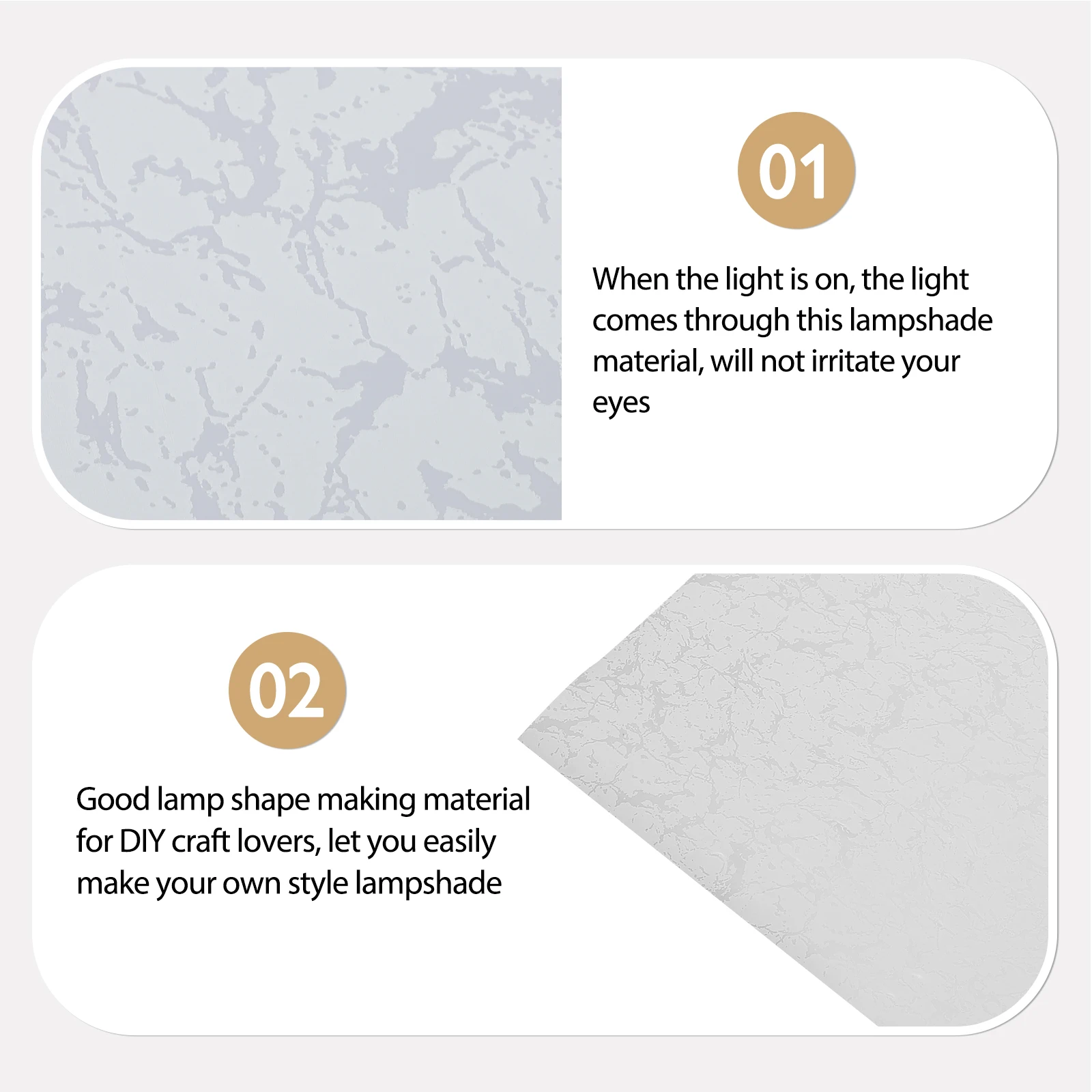 01

When the light is on, the light comes through this lampshade material, will not irritate your eyes

02

Good lamp shape making material for DIY craft lovers, let you easily make your own style lampshade