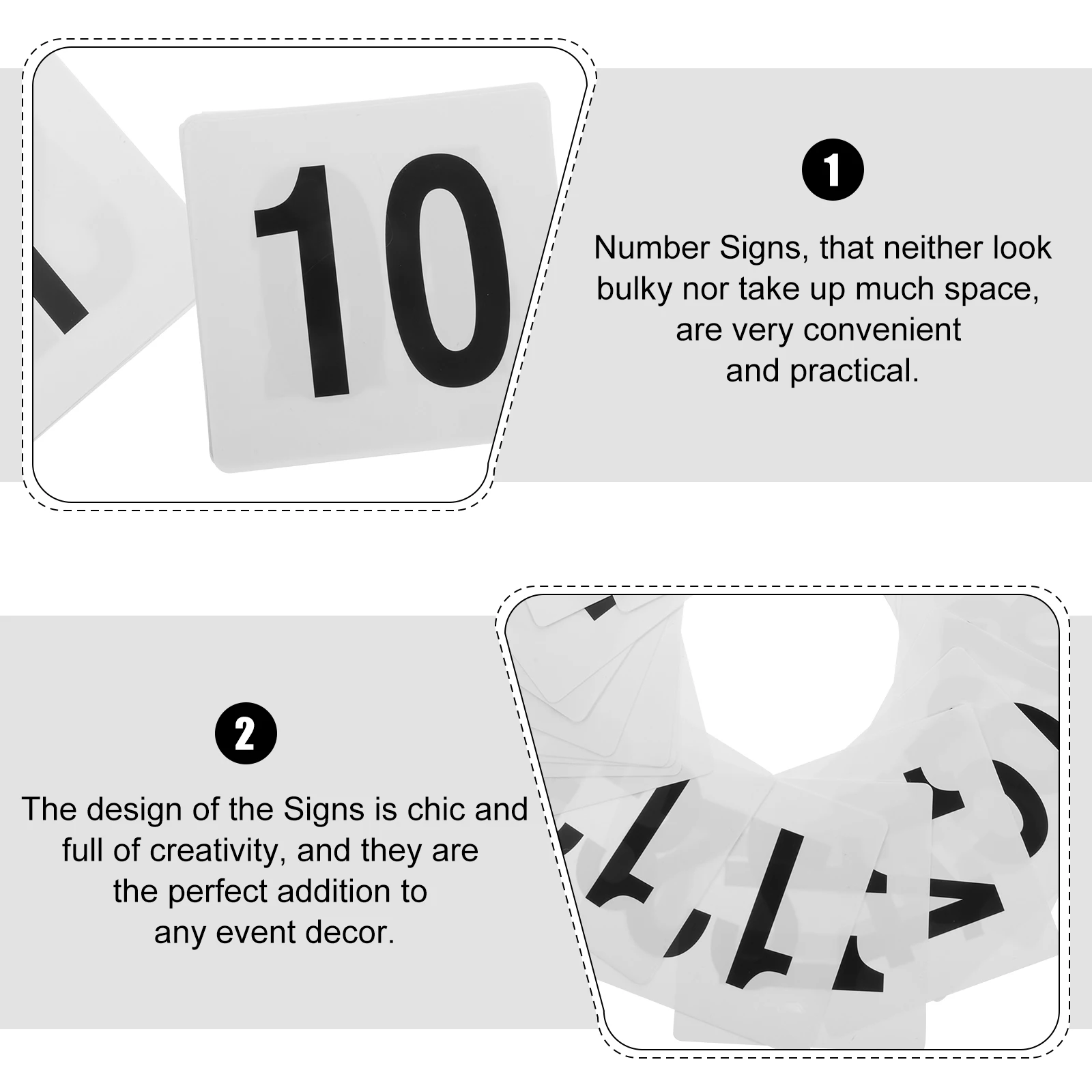 10

1

Number Signs, that neither look bulky nor take up much space, are very convenient and practical.

2

The design of the Signs is chic and full of creativity, and they are the perfect addition to any event decor.