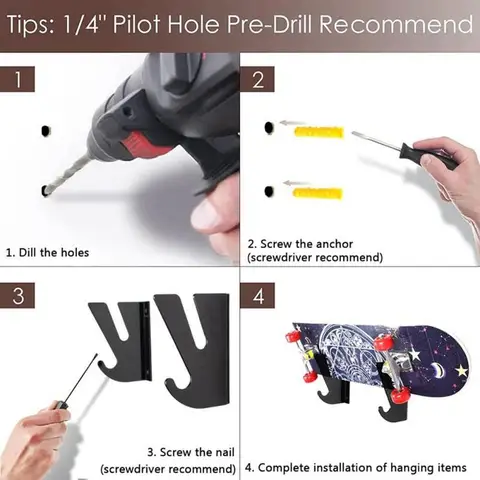 Tips: 1/4" Pilot Hole Pre-Drill Recommend

1

1. Dill the holes

2

2. Screw the anchor (screwdriver recommend)

3

3. Screw the nail (screwdriver recommend)

4

4. Complete installation of hanging items