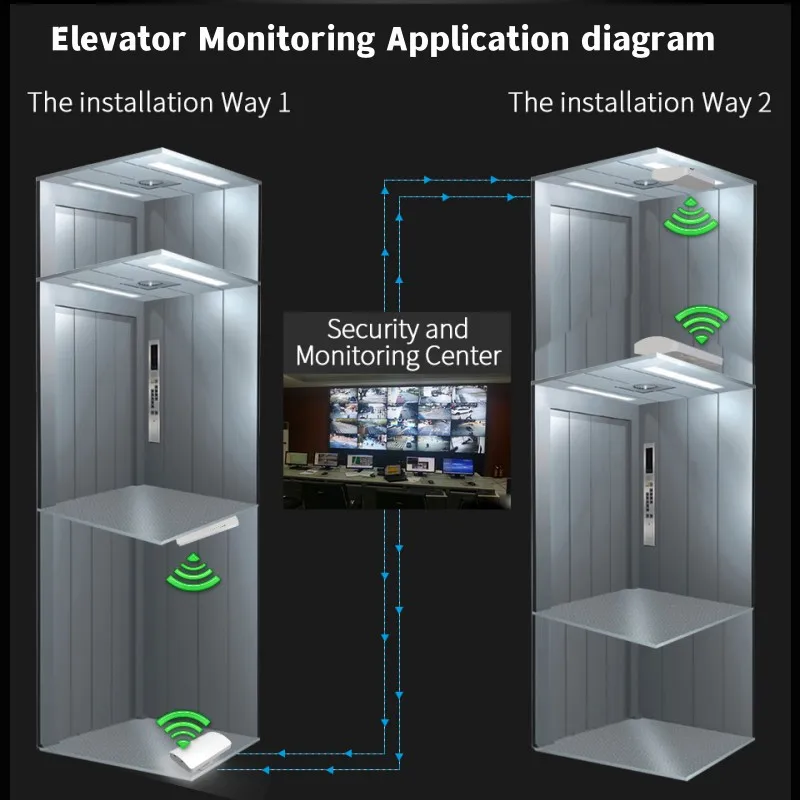 Elevator Monitoring Application diagram

The installation Way 1

The installation Way 2

Security and Monitoring Center