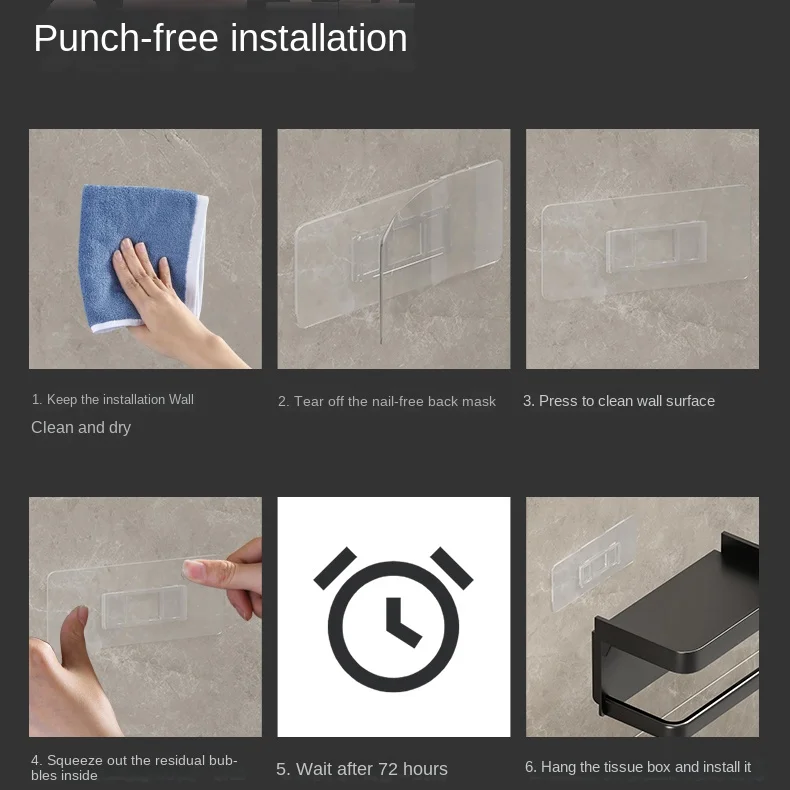 Punch-free installation

1. Keep the installation Wall

Clean and dry

2. Tear off the nail-free back mask

3. Press to clean wall surface

4. Squeeze out the residual bubbles inside

5. Wait after 72 hours

6. Hang the tissue box and install it