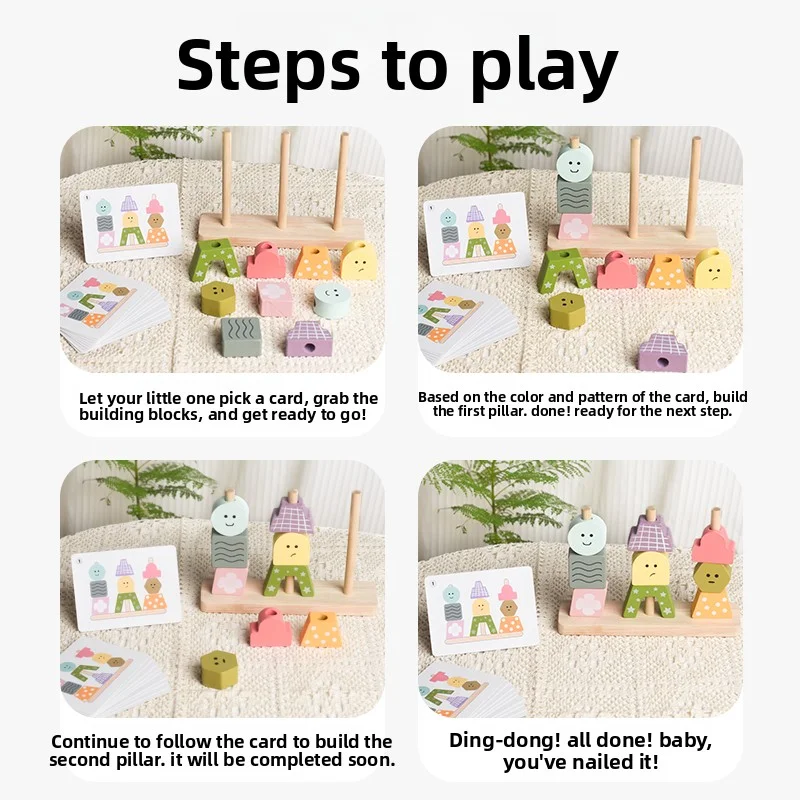 Steps to play

Let your little one pick a card, grab the building blocks, and get ready to go!

Based on the color and pattern of the card, build the first pillar. done! ready for the next step.

Continue to follow the card to build the second pillar. it will be completed soon.

Ding-dong! all done! baby, you've nailed it!