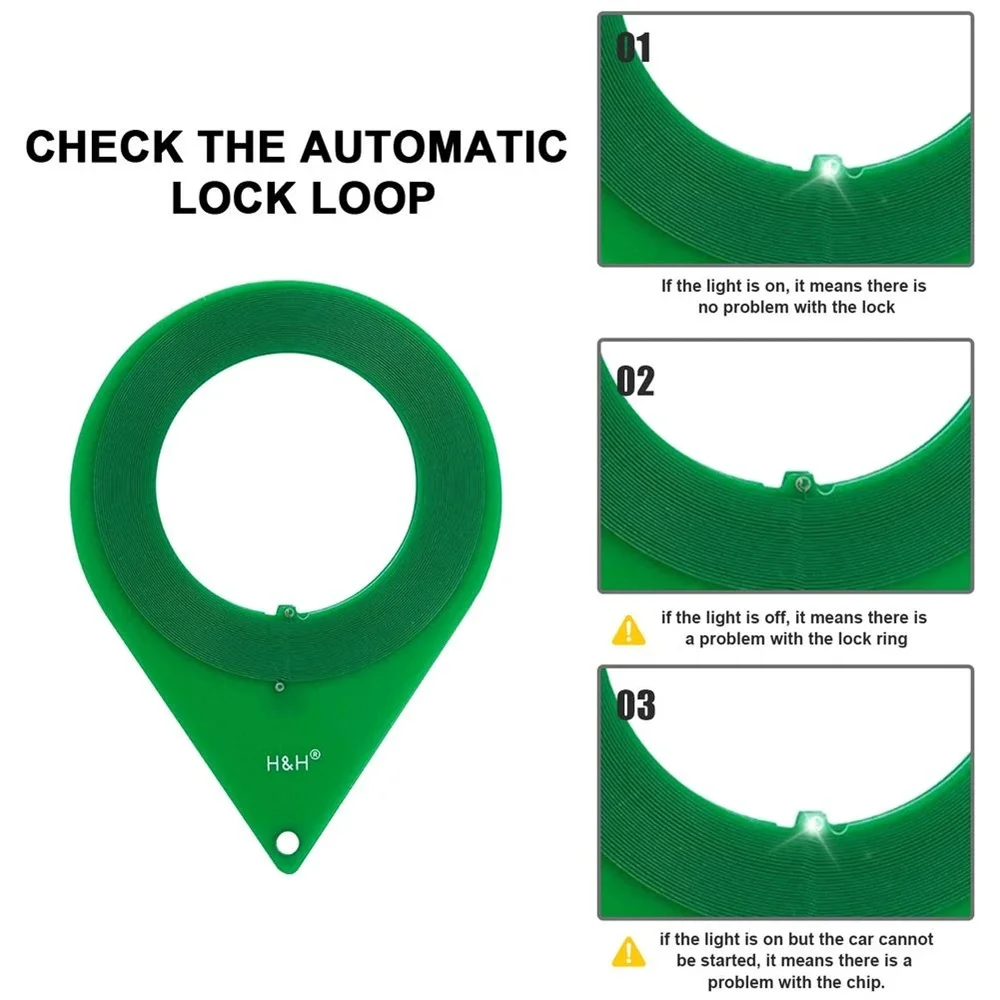 CHECK THE AUTOMATIC LOCK LOOP

H&H®

01

If the light is on, it means there is no problem with the lock

02

if the light is off, it means there is a problem with the lock ring

03

if the light is on but the car cannot be started, it means there is a problem with the chip.