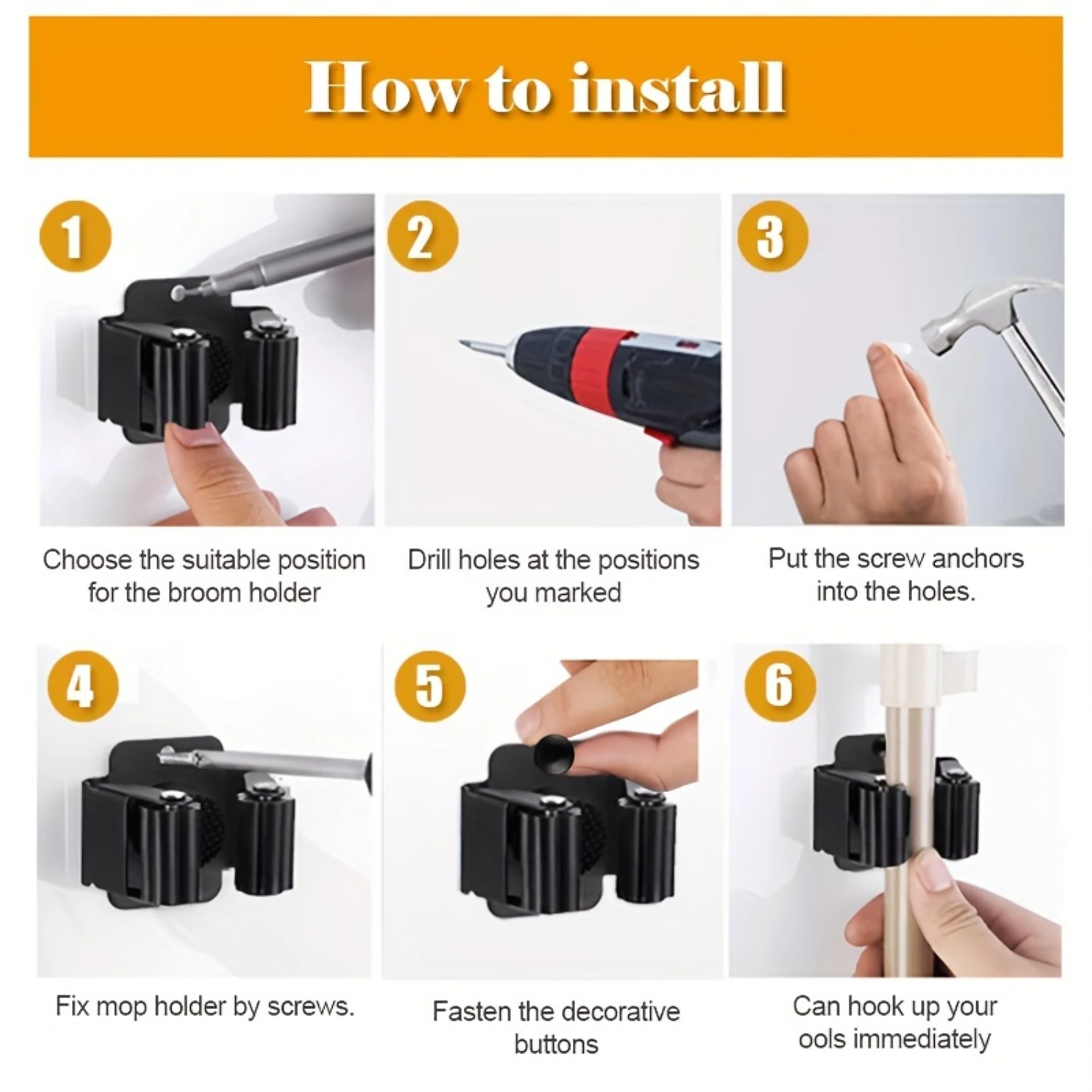 How to install

1

Choose the suitable position for the broom holder

2

Drill holes at the positions you marked

3

Put the screw anchors into the holes.

4

Fix mop holder by screws.

5

Fasten the decorative buttons

6

Can hook up your ools immediately