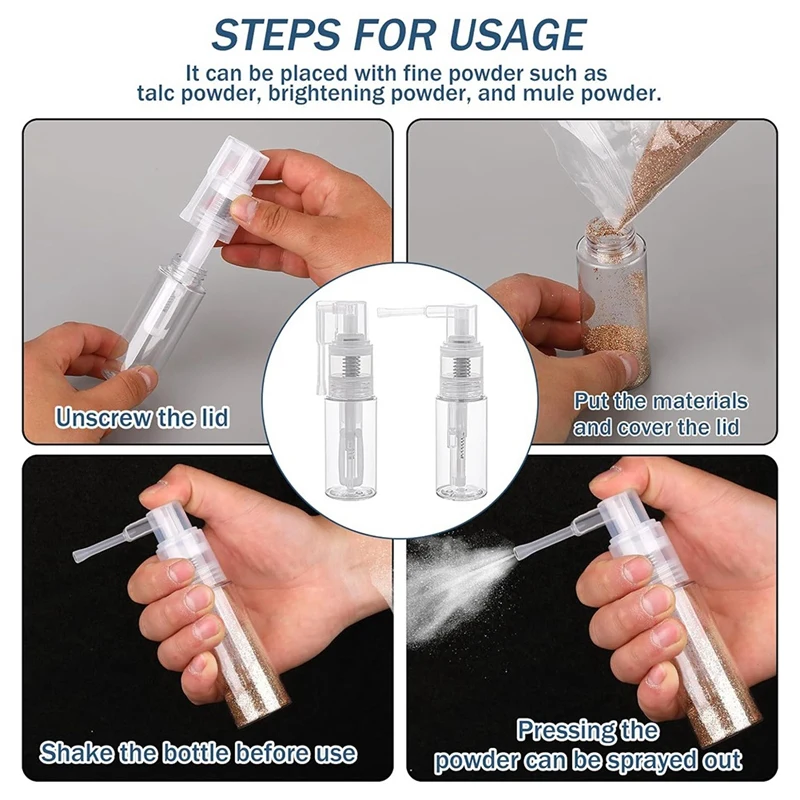 STEPS FOR USAGE

It can be placed with fine powder such as talc powder, brightening powder, and mule powder.

Unscrew the lid

Put the materials and cover the lid

Shake the bottle before use

Pressing the powder can be sprayed out