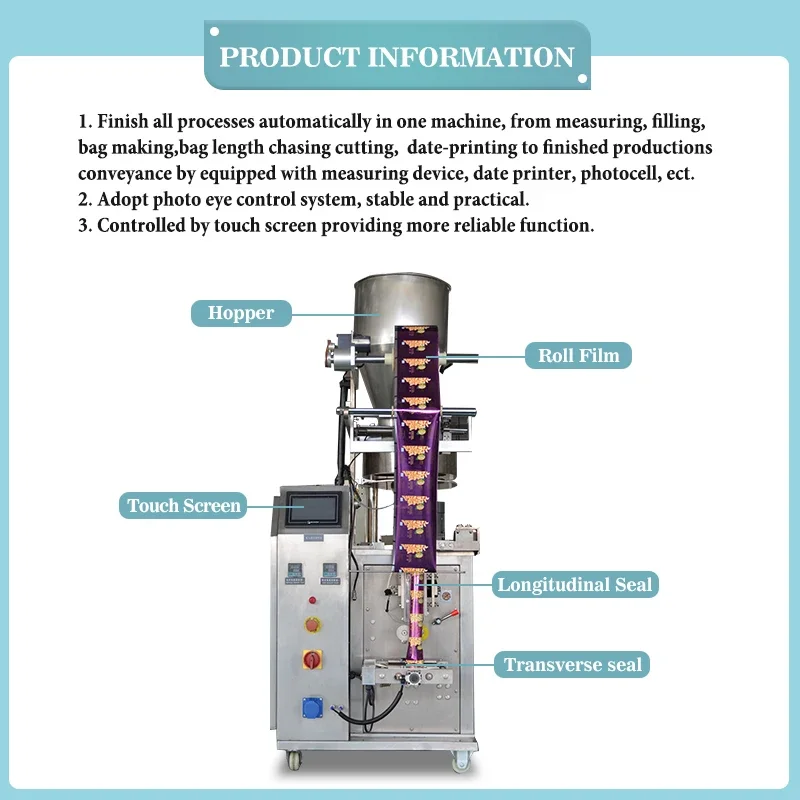 PRODUCT INFORMATION

1. Finish all processes automatically in one machine, from measuring, filling, bag making,bag length chasing cutting, date-printing to finished productions conveyance by equipped with measuring device, date printer, photocell, ect.
2. Adopt photo eye control system, stable and practical.
3. Controlled by touch screen providing more reliable function.

Hopper

Roll Film

Touch Screen

Longitudinal Seal

Transverse seal