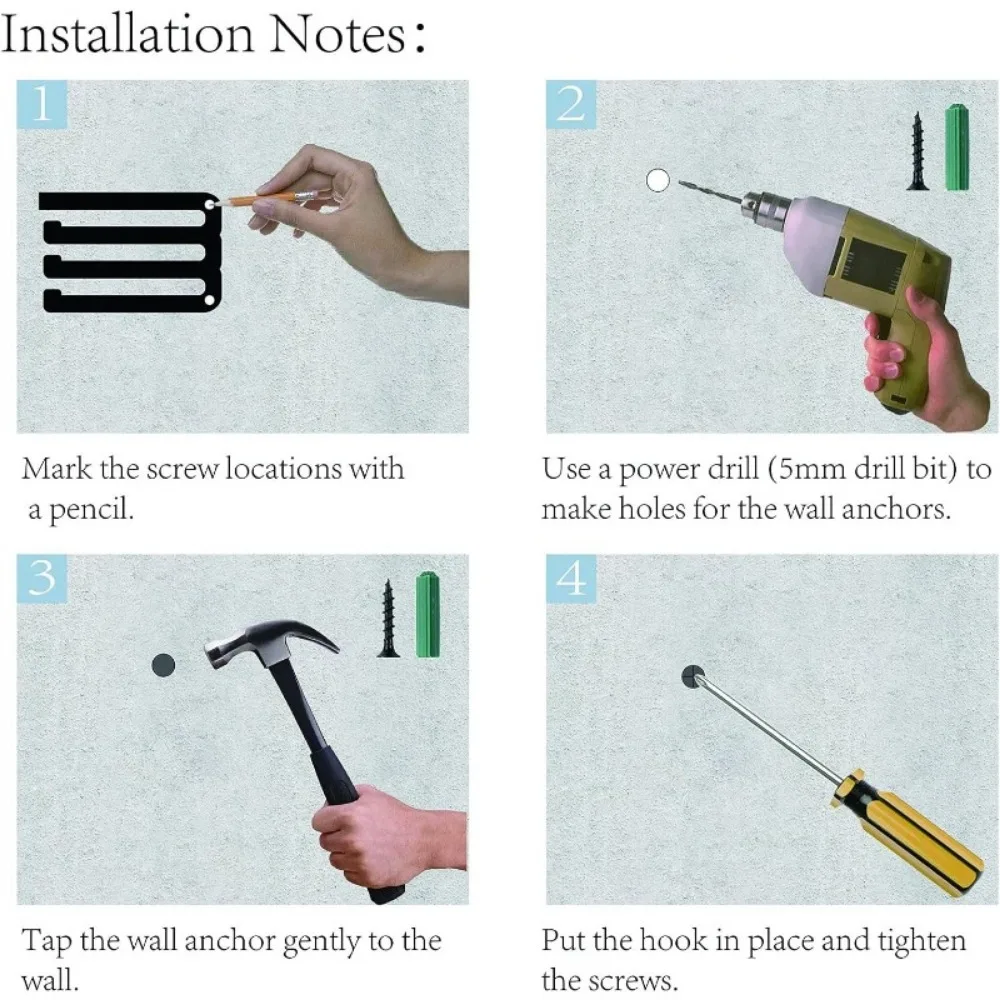 Installation Notes:

1

Mark the screw locations with a pencil.

2

Use a power drill (5mm drill bit) to make holes for the wall anchors.

3

Tap the wall anchor gently to the wall.

4

Put the hook in place and tighten the screws.