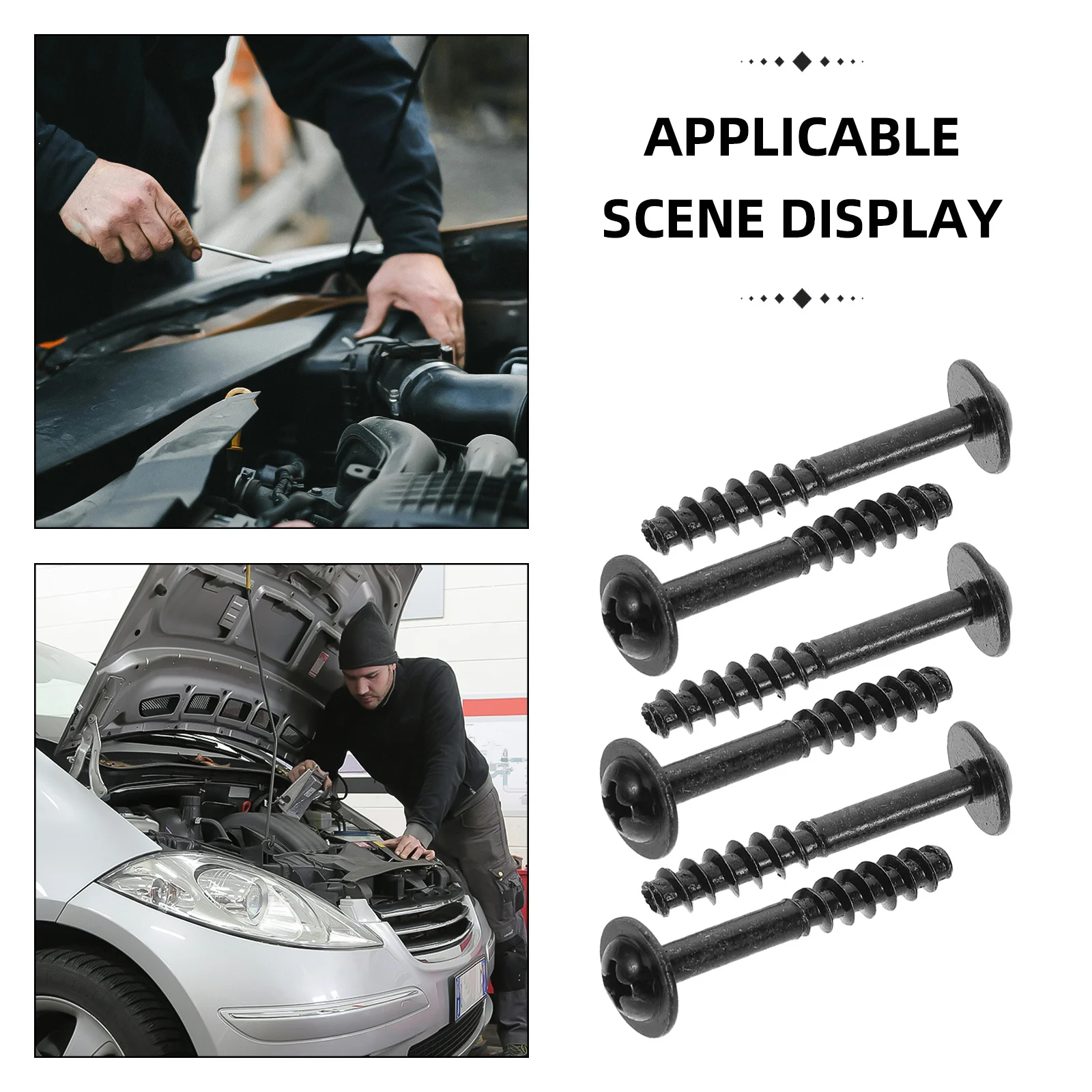 APPLICABLE SCENE DISPLAY