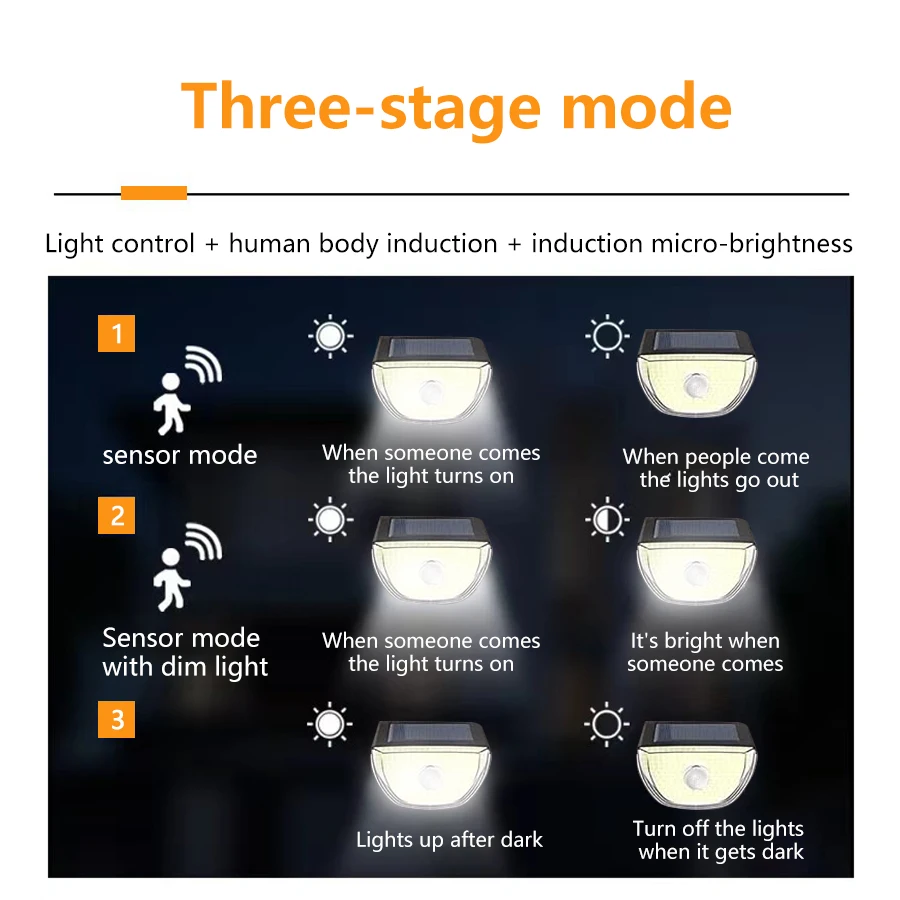 Three-stage mode

Light control + human body induction + induction micro-brightness

1

sensor mode

When someone comes the light turns on

When people come the lights go out

2

Sensor mode with dim light

When someone comes the light turns on

It's bright when someone comes

3

Lights up after dark

Turn off the lights when it gets dark