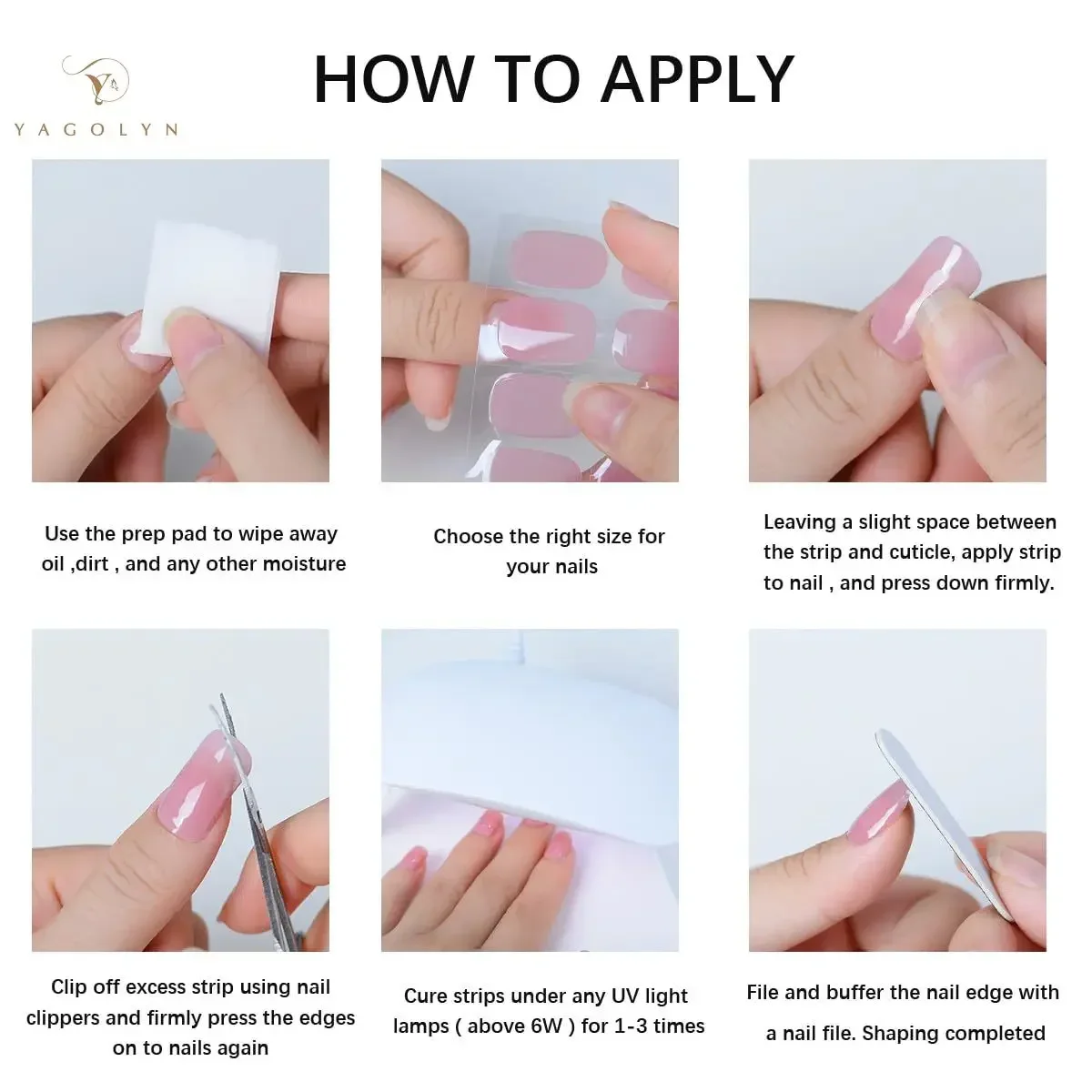 YAGOLYN

HOW TO APPLY

Use the prep pad to wipe away oil ,dirt , and any other moisture

Choose the right size for your nails

Leaving a slight space between the strip and cuticle, apply strip to nail , and press down firmly.

Clip off excess strip using nail clippers and firmly press the edges on to nails again

Cure strips under any UV light lamps ( above 6W ) for 1-3 times

File and buffer the nail edge with a nail file. Shaping completed