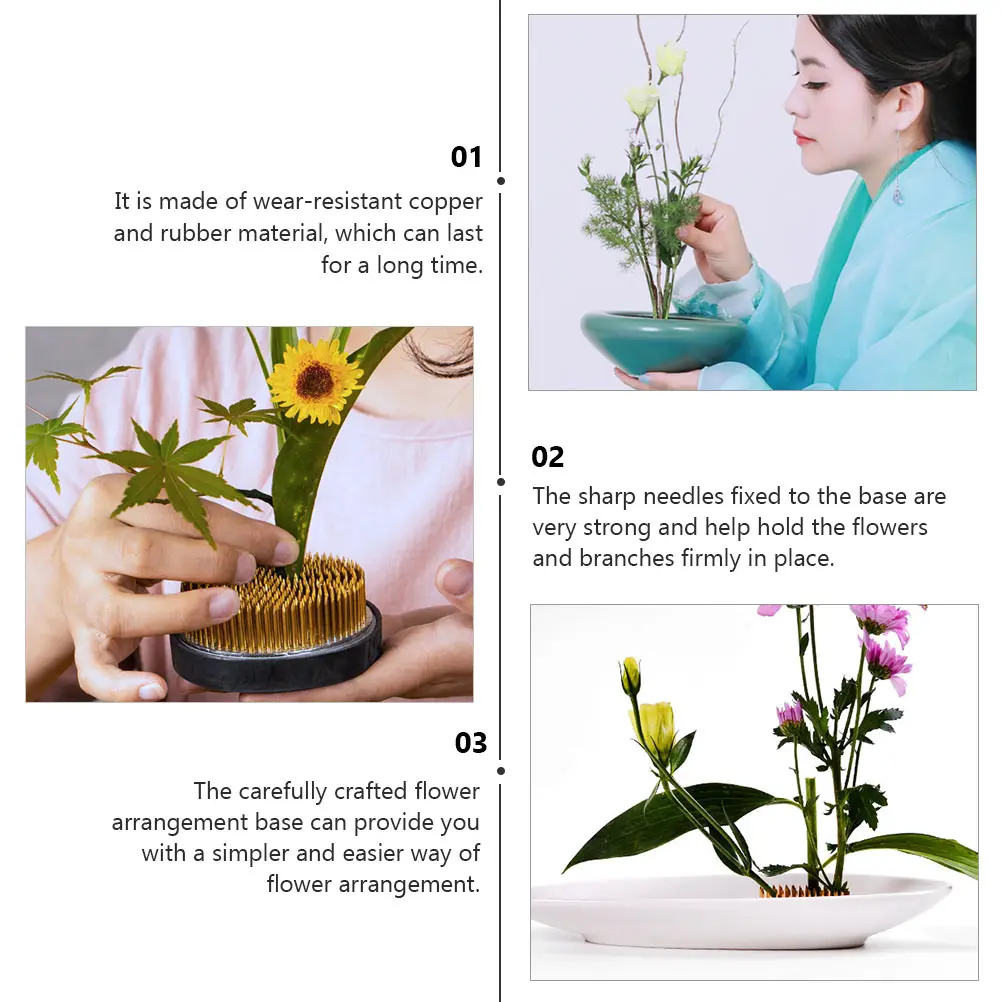 01
It is made of wear-resistant copper and rubber material, which can last for a long time.

02
The sharp needles fixed to the base are very strong and help hold the flowers and branches firmly in place.

03
The carefully crafted flower arrangement base can provide you with a simpler and easier way of flower arrangement.