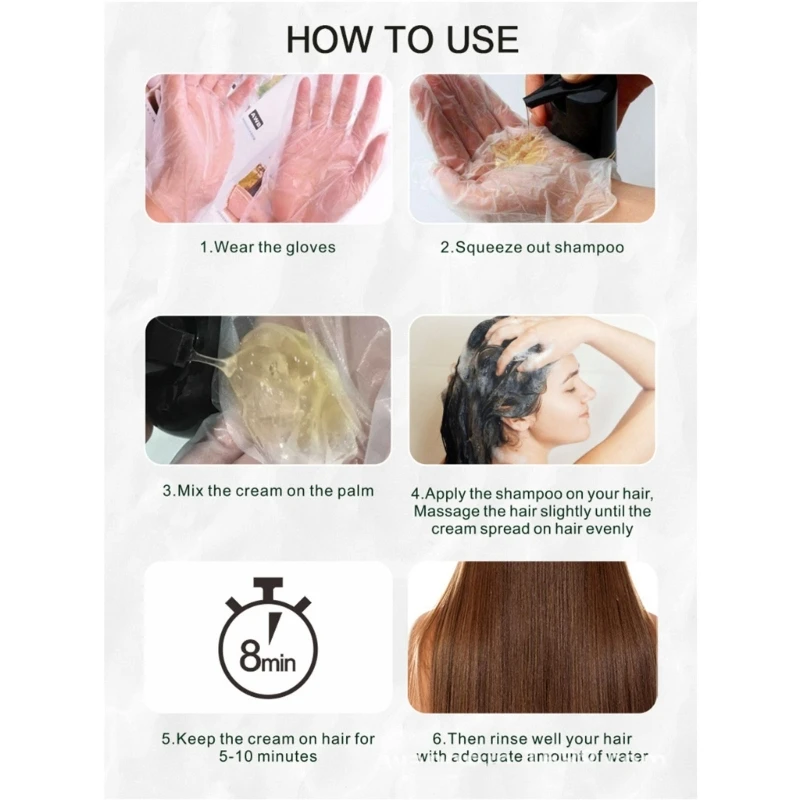 HOW TO USE

1.Wear the gloves

2.Squeeze out shampoo

3.Mix the cream on the palm

4.Apply the shampoo on your hair, Massage the hair slightly until the cream spread on hair evenly

8min

5.Keep the cream on hair for 5-10 minutes

6.Then rinse well your hair with adequate amount of water