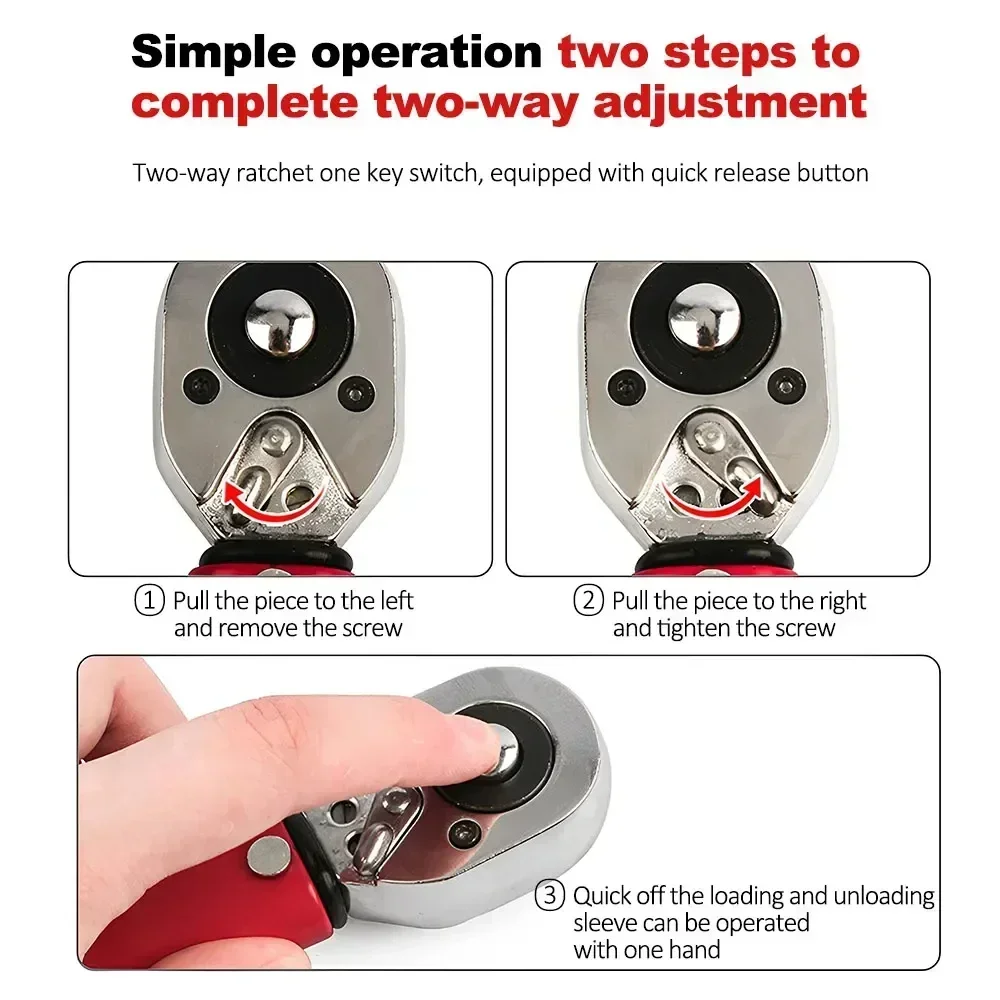 Simple operation two steps to complete two-way adjustment

Two-way ratchet one key switch, equipped with quick release button

① Pull the piece to the left and remove the screw

② Pull the piece to the right and tighten the screw

③ Quick off the loading and unloading sleeve can be operated with one hand