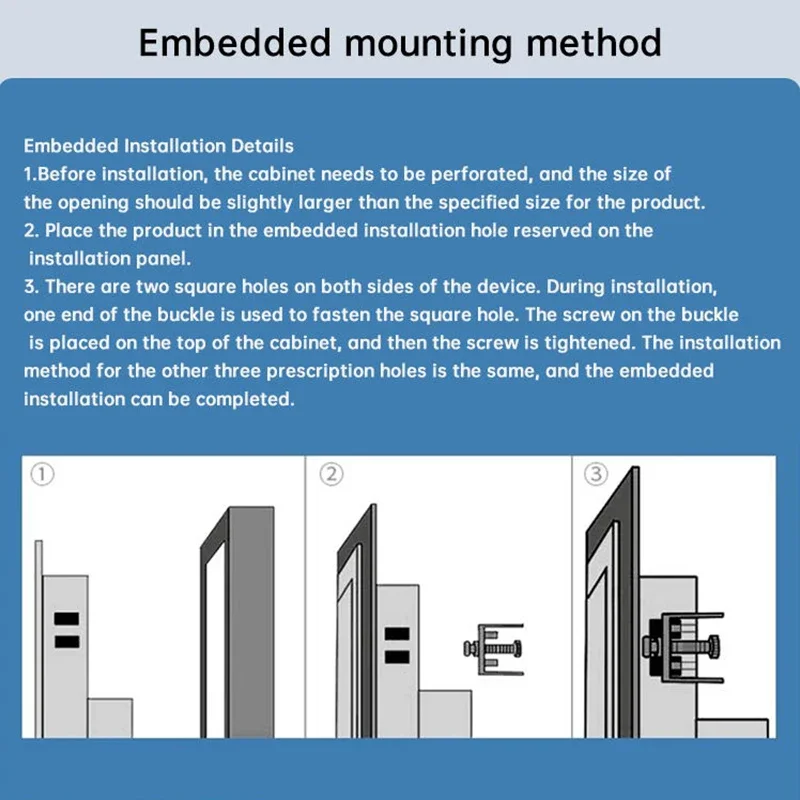 Embedded mounting method

Embedded Installation Details
1.Before installation, the cabinet needs to be perforated, and the size of the opening should be slightly larger than the specified size for the product.
2. Place the product in the embedded installation hole reserved on the installation panel.
3. There are two square holes on both sides of the device. During installation, one end of the buckle is used to fasten the square hole. The screw on the buckle is placed on the top of the cabinet, and then the screw is tightened. The installation method for the other three prescription holes is the same, and the embedded installation can be completed.

①

②

③