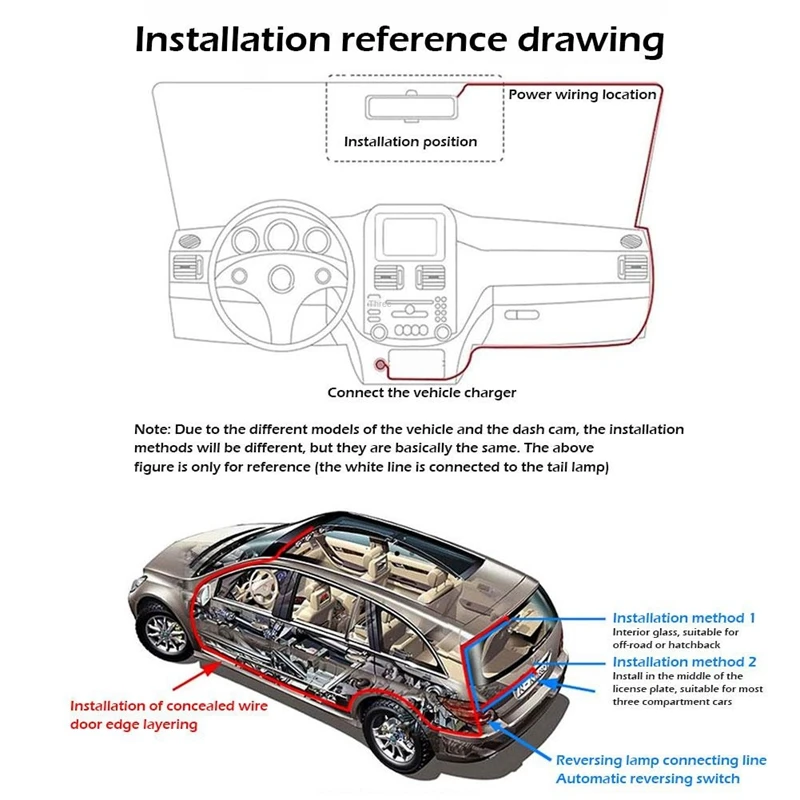 Installation reference drawing

Power wiring location

Installation position

Connect the vehicle charger

Note: Due to the different models of the vehicle and the dash cam, the installation methods will be different, but they are basically the same. The above figure is only for reference (the white line is connected to the tail lamp)

Installation method 1
Interior glass, suitable for off-road or hatchback

Installation method 2
Install in the middle of the license plate, suitable for most three compartment cars

Installation of concealed wire door edge layering

Reversing lamp connecting line
Automatic reversing switch