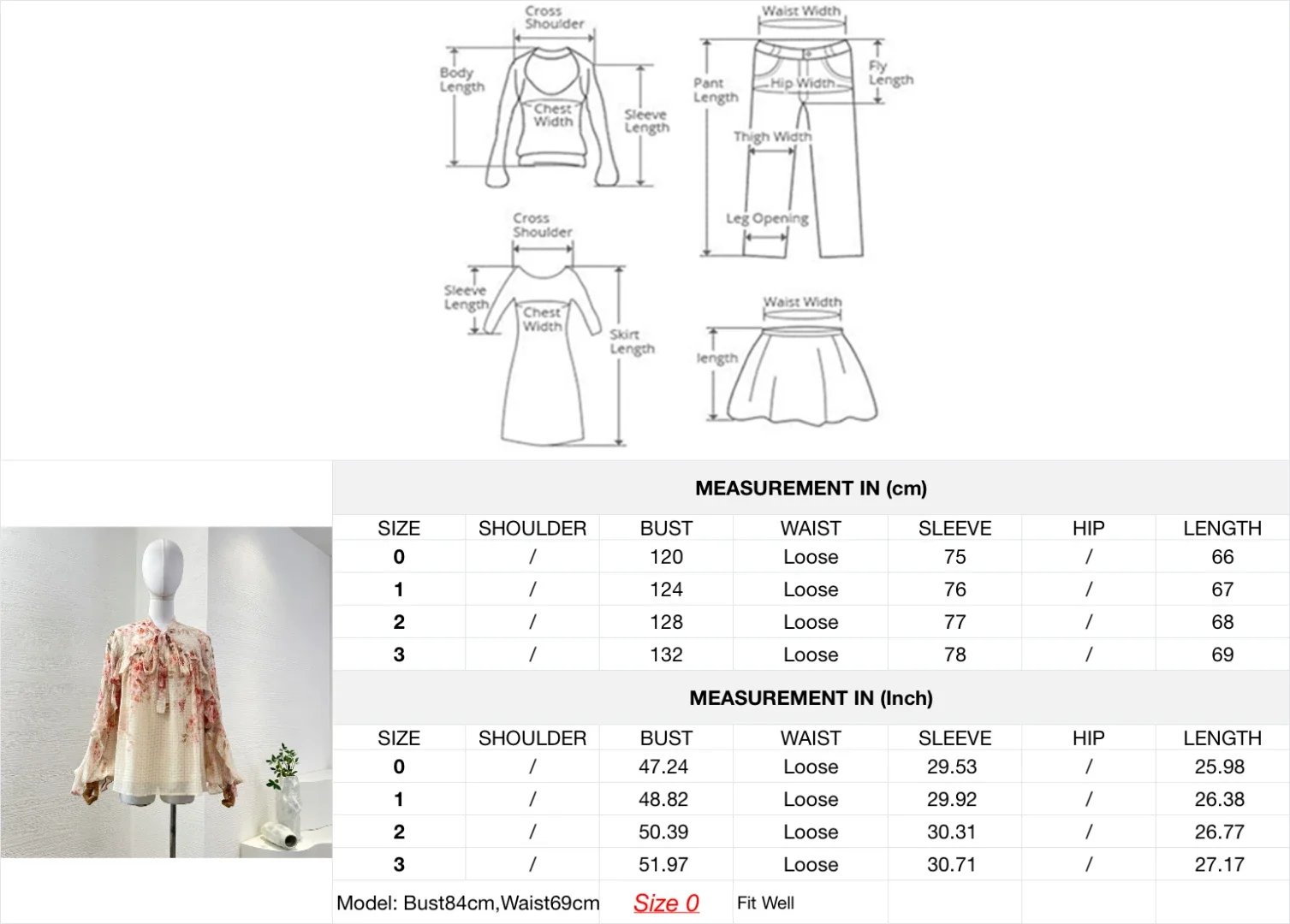 Cross Shoulder
Body Length
Chest Width
Sleeve Length
Waist Width
Pant Length
Hip Width
Fly Length
Thigh Width
Leg Opening
Cross Shoulder
Sleeve Length
Chest Width
Skirt Length
Waist Width
length

MEASUREMENT IN (cm)

| SIZE | SHOULDER | BUST | WAIST | SLEEVE | HIP | LENGTH |
|---|---|---|---|---|---|---|
| 0 | / | 120 | Loose | 75 | / | 66 |
| 1 | / | 124 | Loose | 76 | / | 67 |
| 2 | / | 128 | Loose | 77 | / | 68 |
| 3 | / | 132 | Loose | 78 | / | 69 |

MEASUREMENT IN (Inch)

| SIZE | SHOULDER | BUST | WAIST | SLEEVE | HIP | LENGTH |
|---|---|---|---|---|---|---|
| 0 | / | 47.24 | Loose | 29.53 | / | 25.98 |
| 1 | / | 48.82 | Loose | 29.92 | / | 26.38 |
| 2 | / | 50.39 | Loose | 30.31 | / | 26.77 |
| 3 | / | 51.97 | Loose | 30.71 | / | 27.17 |

Model: Bust84cm,Waist69cm Size 0 Fit Well