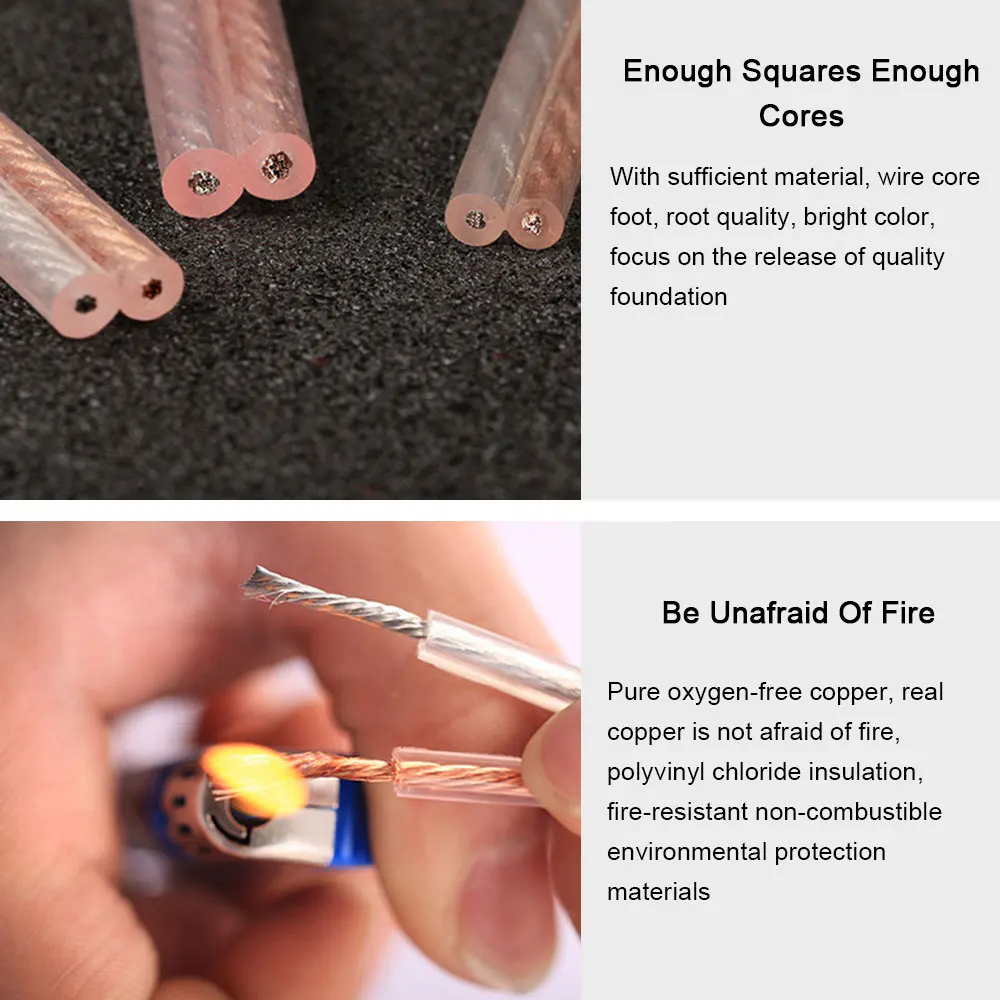 Enough Squares Enough Cores

With sufficient material, wire core foot, root quality, bright color, focus on the release of quality foundation

Be Unafraid Of Fire

Pure oxygen-free copper, real copper is not afraid of fire, polyvinyl chloride insulation, fire-resistant non-combustible environmental protection materials