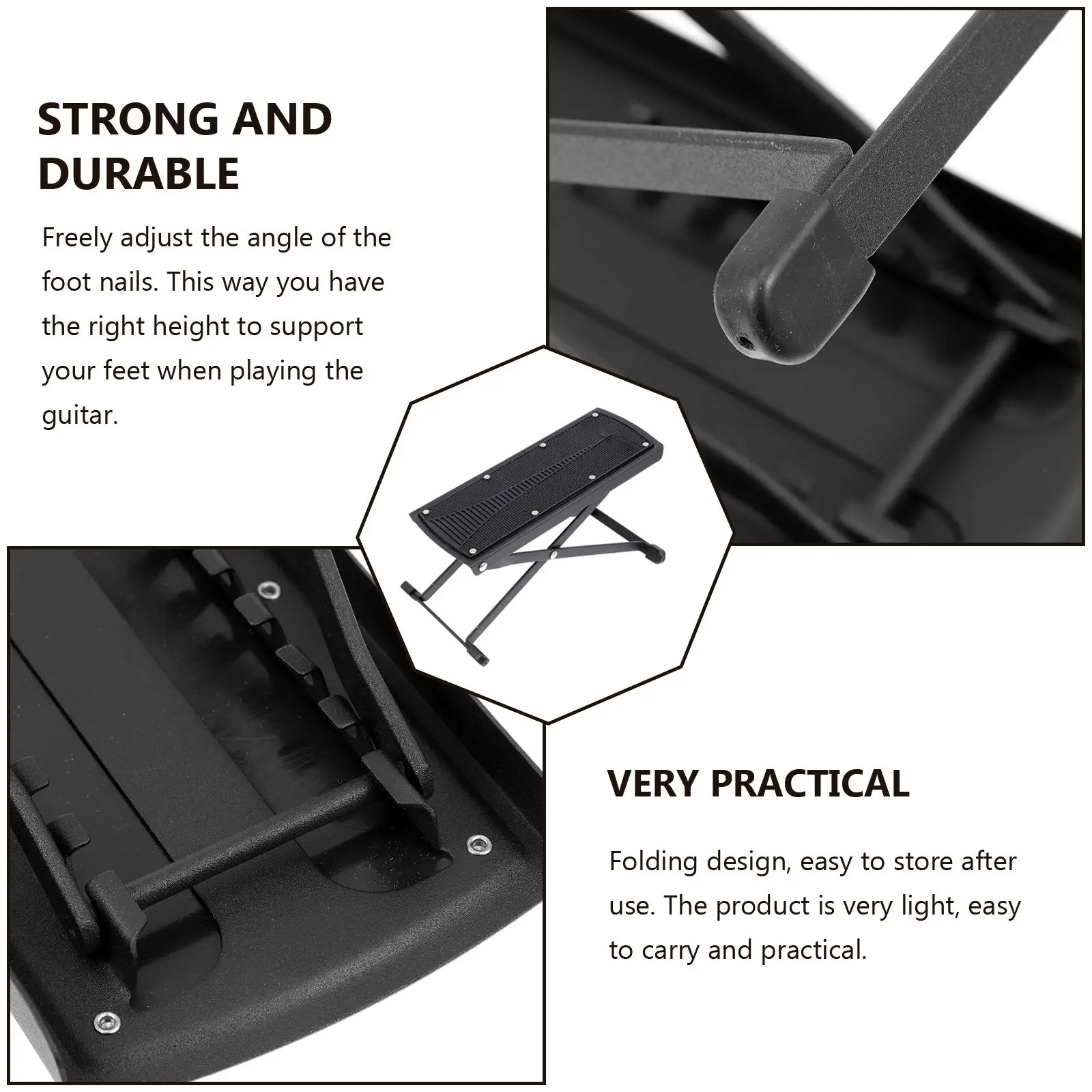 STRONG AND DURABLE

Freely adjust the angle of the foot nails. This way you have the right height to support your feet when playing the guitar.

VERY PRACTICAL

Folding design, easy to store after use. The product is very light, easy to carry and practical.