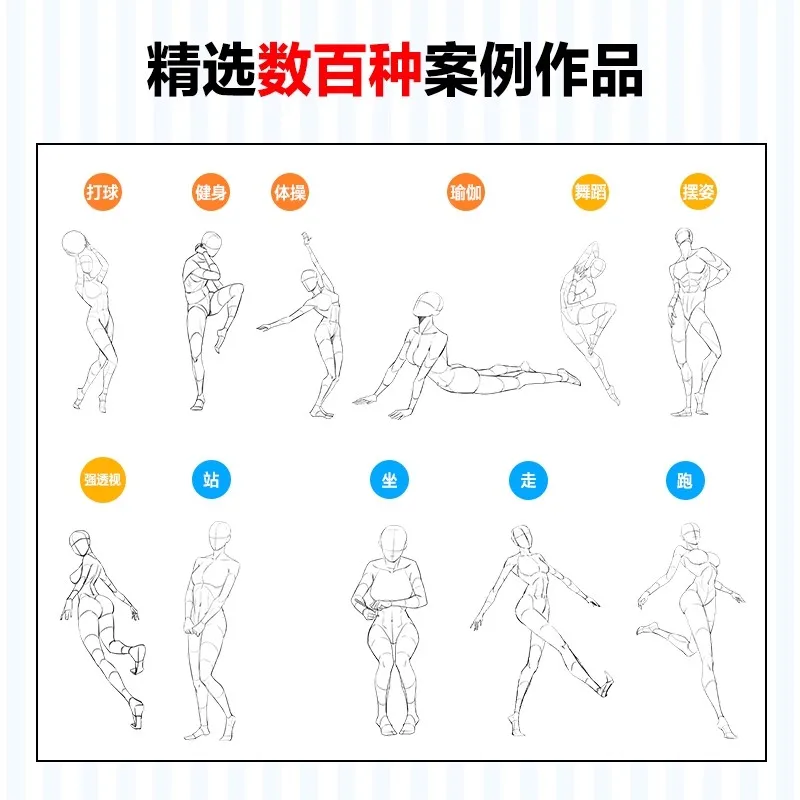 精选数百种案例作品

打球 健身 体操 瑜伽 舞蹈 摆姿

强透视 站 坐 走 跑