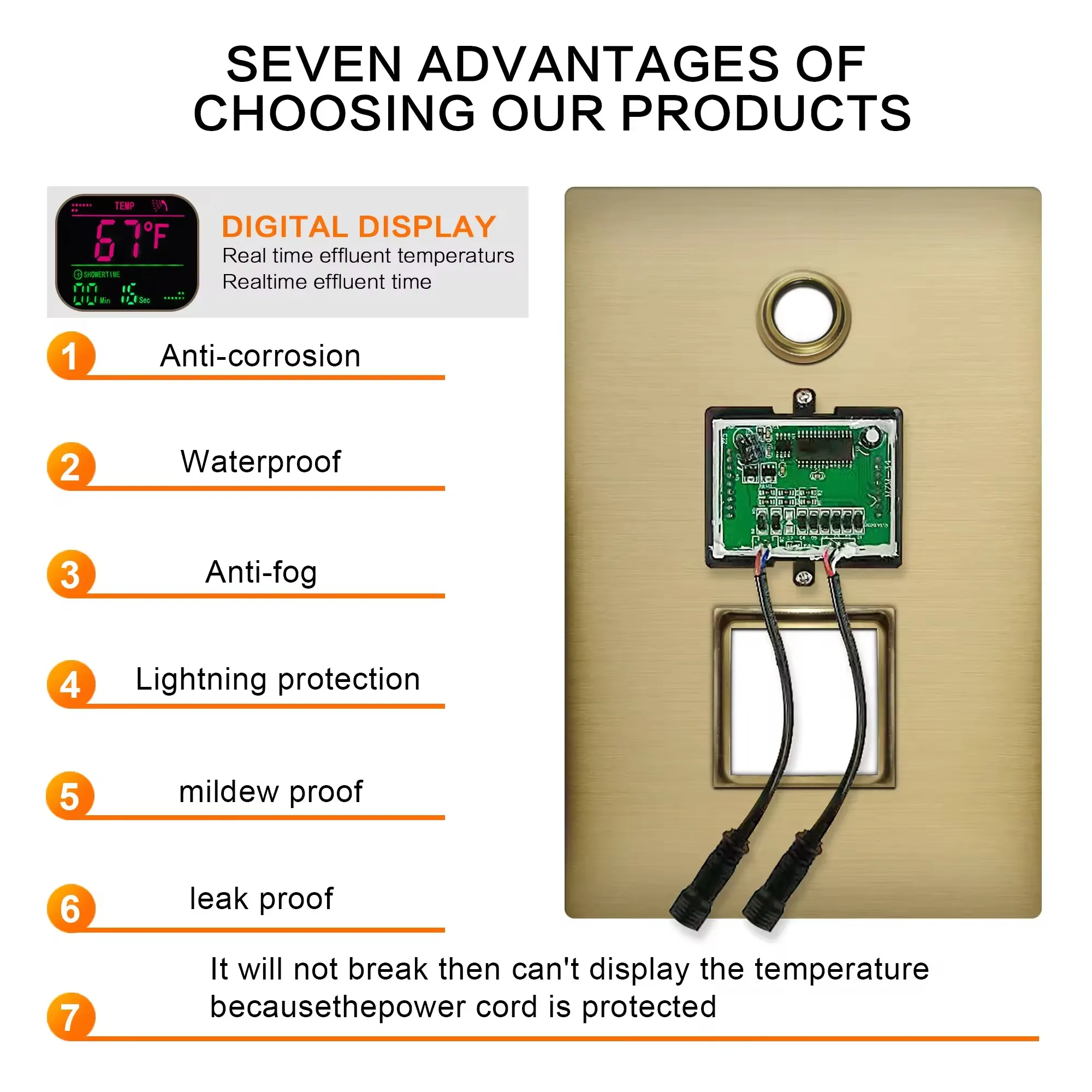 SEVEN ADVANTAGES OF CHOOSING OUR PRODUCTS

TEMP
67°F
SHOWERTIME
00 Min 16 Sec

DIGITAL DISPLAY
Real time effluent temperaturs
Realtime effluent time

1 Anti-corrosion

2 Waterproof

3 Anti-fog

4 Lightning protection

5 mildew proof

6 leak proof

7 It will not break then can't display the temperature becausethepower cord is protected