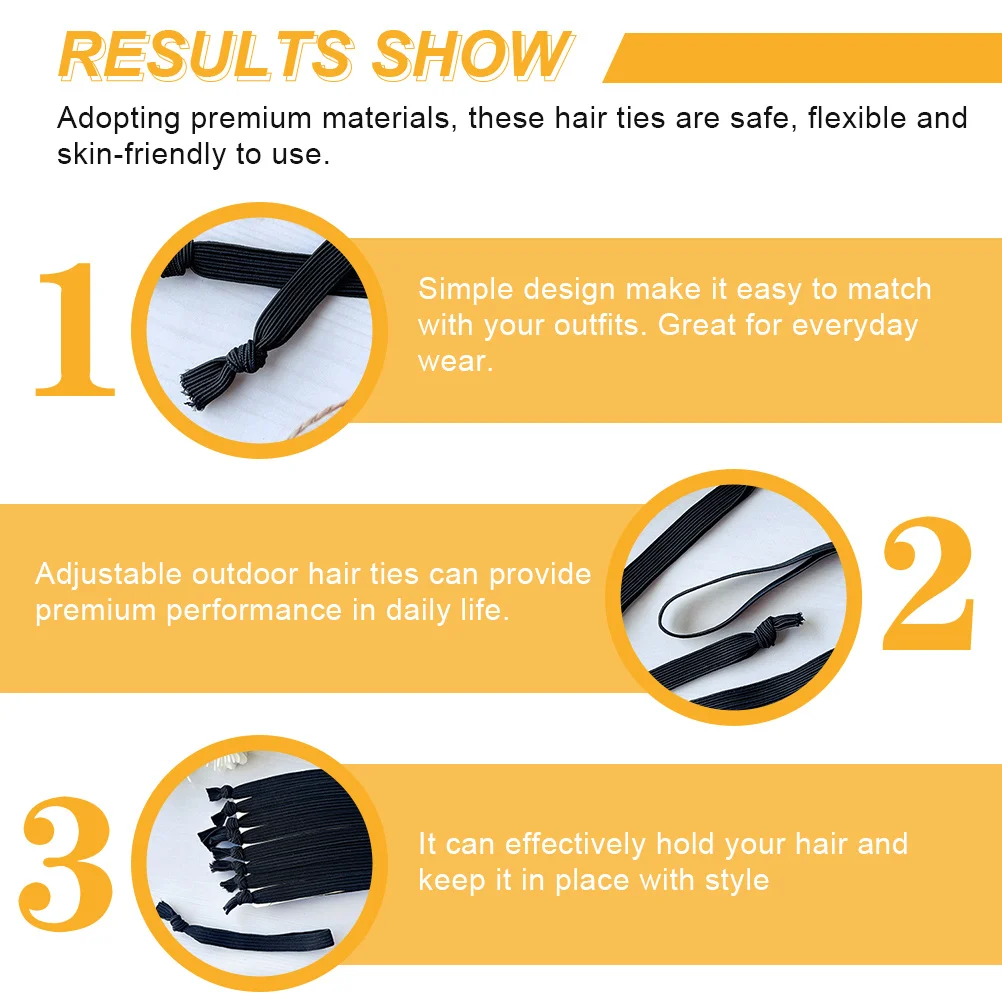 RESULTS SHOW

Adopting premium materials, these hair ties are safe, flexible and skin-friendly to use.

1

Simple design make it easy to match with your outfits. Great for everyday wear.

Adjustable outdoor hair ties can provide premium performance in daily life.

2

3

It can effectively hold your hair and keep it in place with style