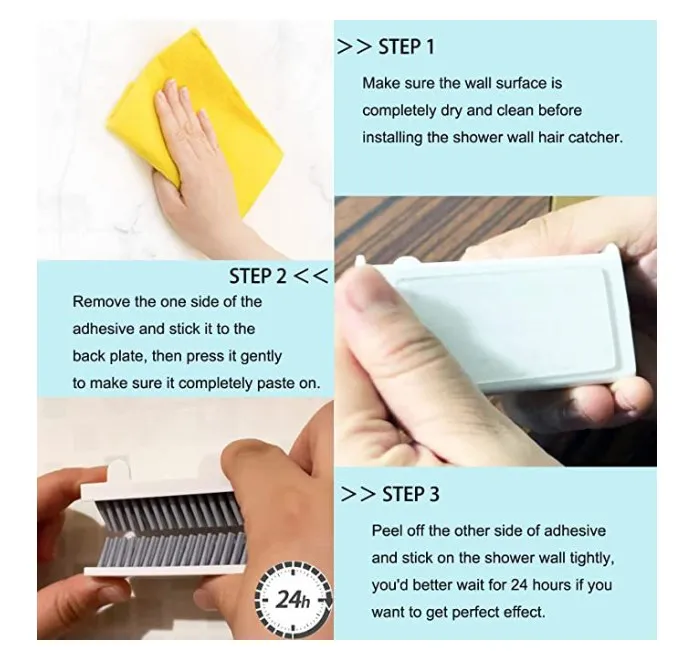 >> STEP 1

Make sure the wall surface is completely dry and clean before installing the shower wall hair catcher.

STEP 2 <<

Remove the one side of the adhesive and stick it to the back plate, then press it gently to make sure it completely paste on.

>> STEP 3

Peel off the other side of adhesive and stick on the shower wall tightly, you'd better wait for 24 hours if you want to get perfect effect.

24h