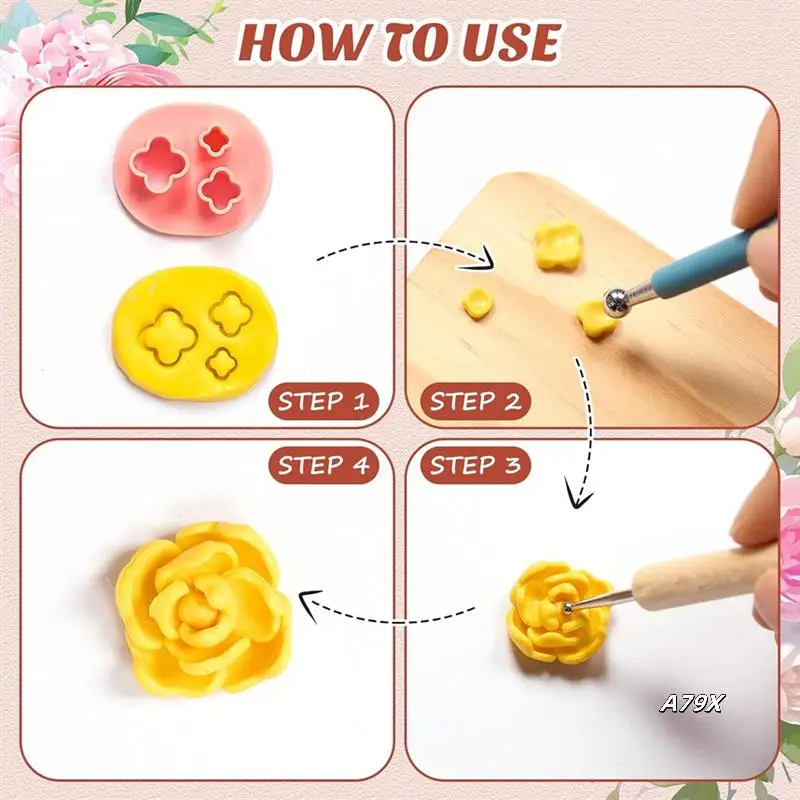 HOW TO USE

STEP 1

STEP 2

STEP 4

STEP 3

A79X