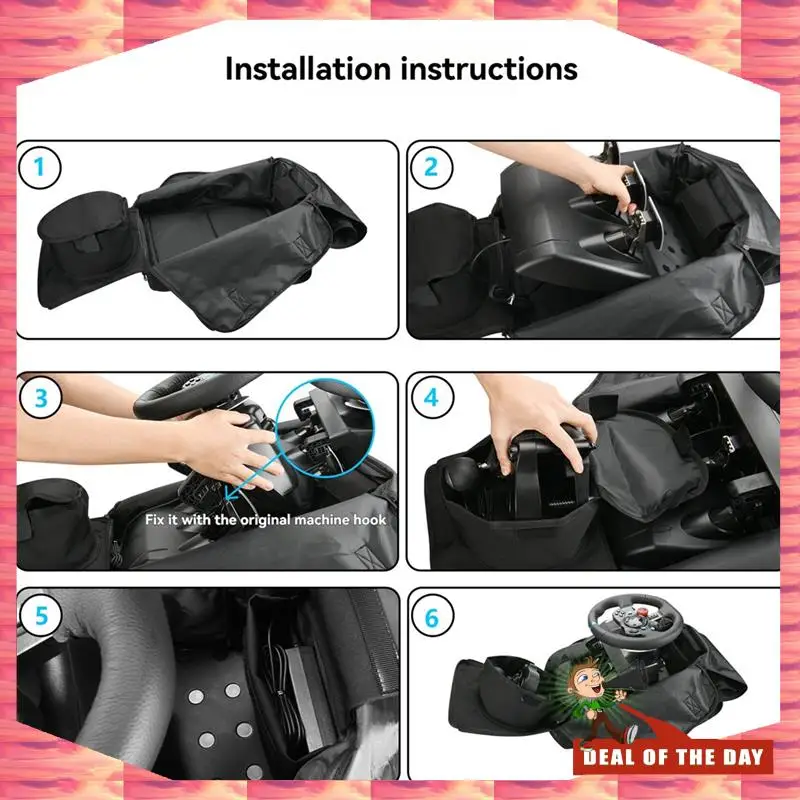 Installation instructions

1

2

3

Fix it with the original machine hook

4

5

6

DEAL OF THE DAY