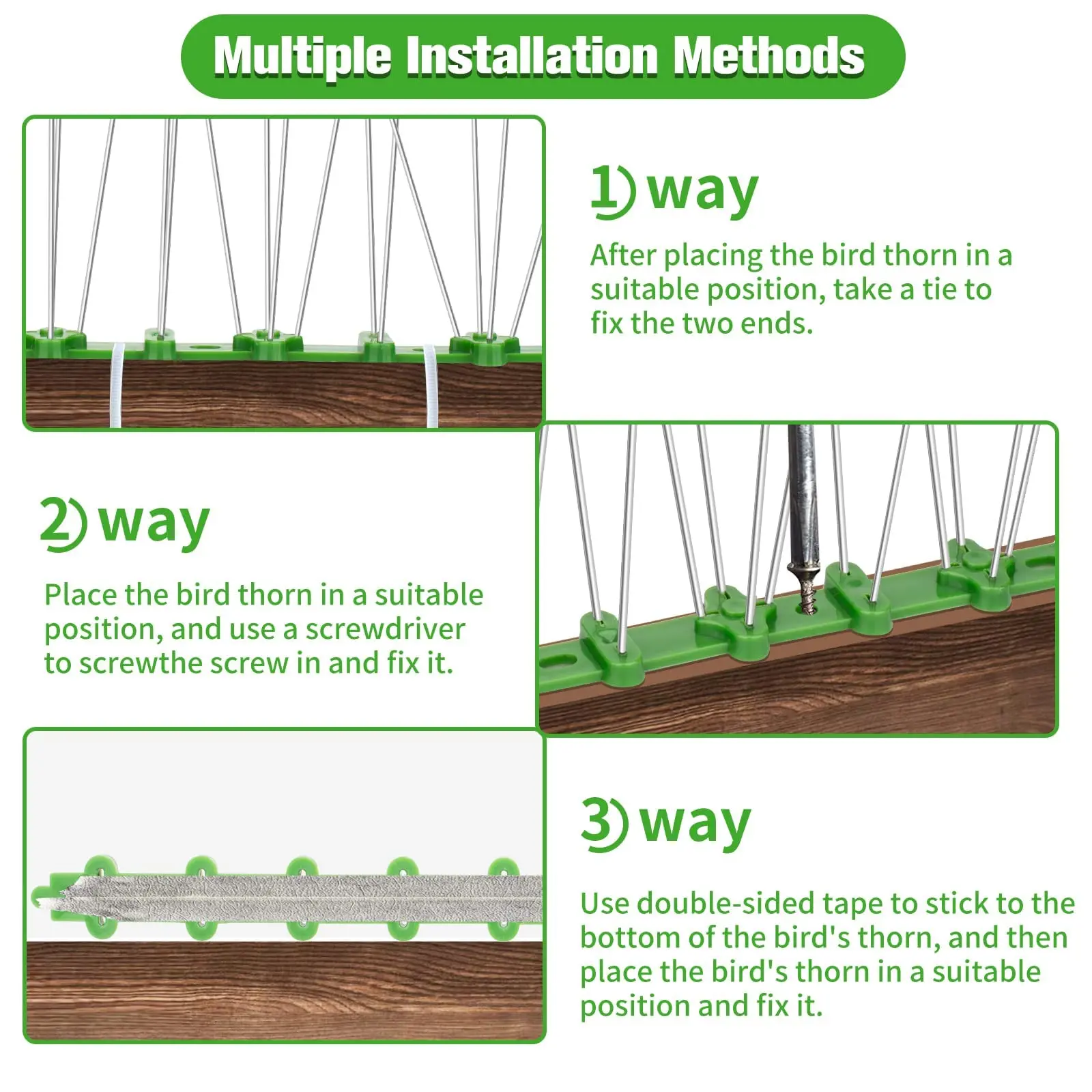 Multiple Installation Methods

1) way

After placing the bird thorn in a suitable position, take a tie to fix the two ends.

2) way

Place the bird thorn in a suitable position, and use a screwdriver to screwthe screw in and fix it.

3) way

Use double-sided tape to stick to the bottom of the bird's thorn, and then place the bird's thorn in a suitable position and fix it.