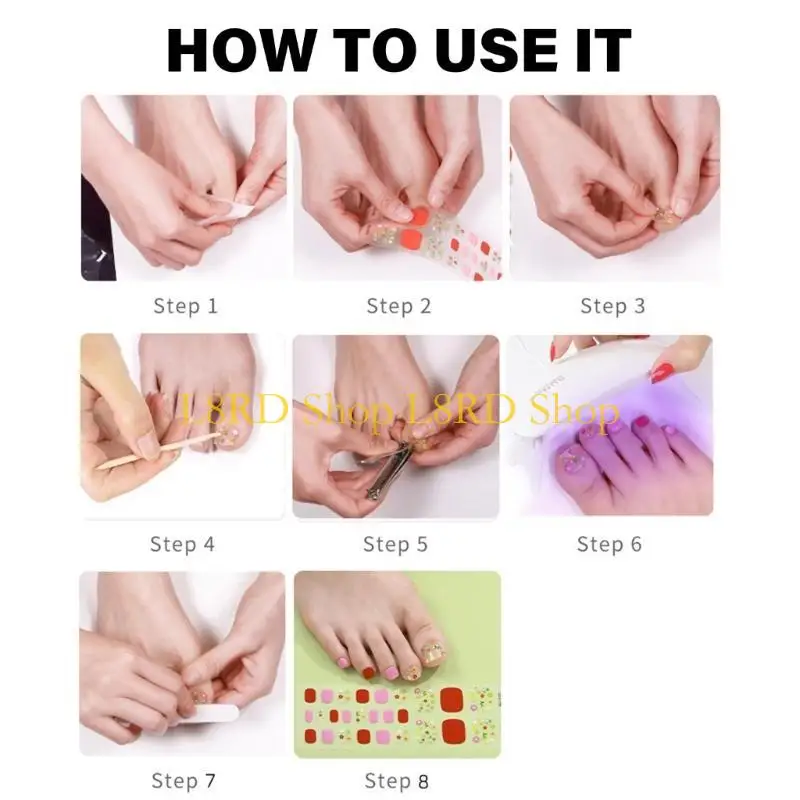 HOW TO USE IT

Step 1

Step 2

Step 3

L8RD Shop L8RD Shop

Step 4

Step 5

Step 6

Step 7

Step 8