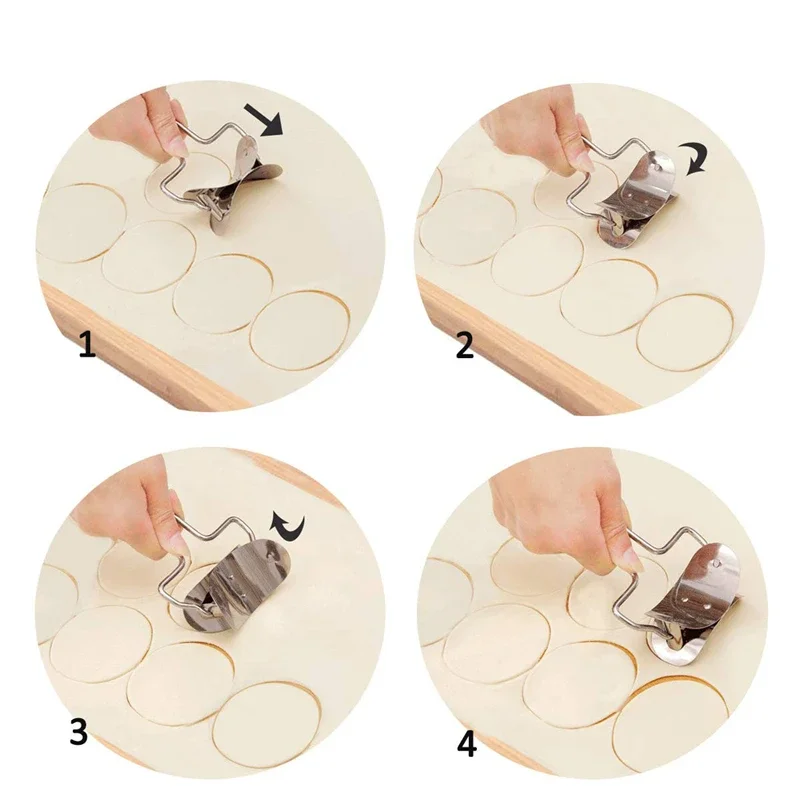 1

2

3

4