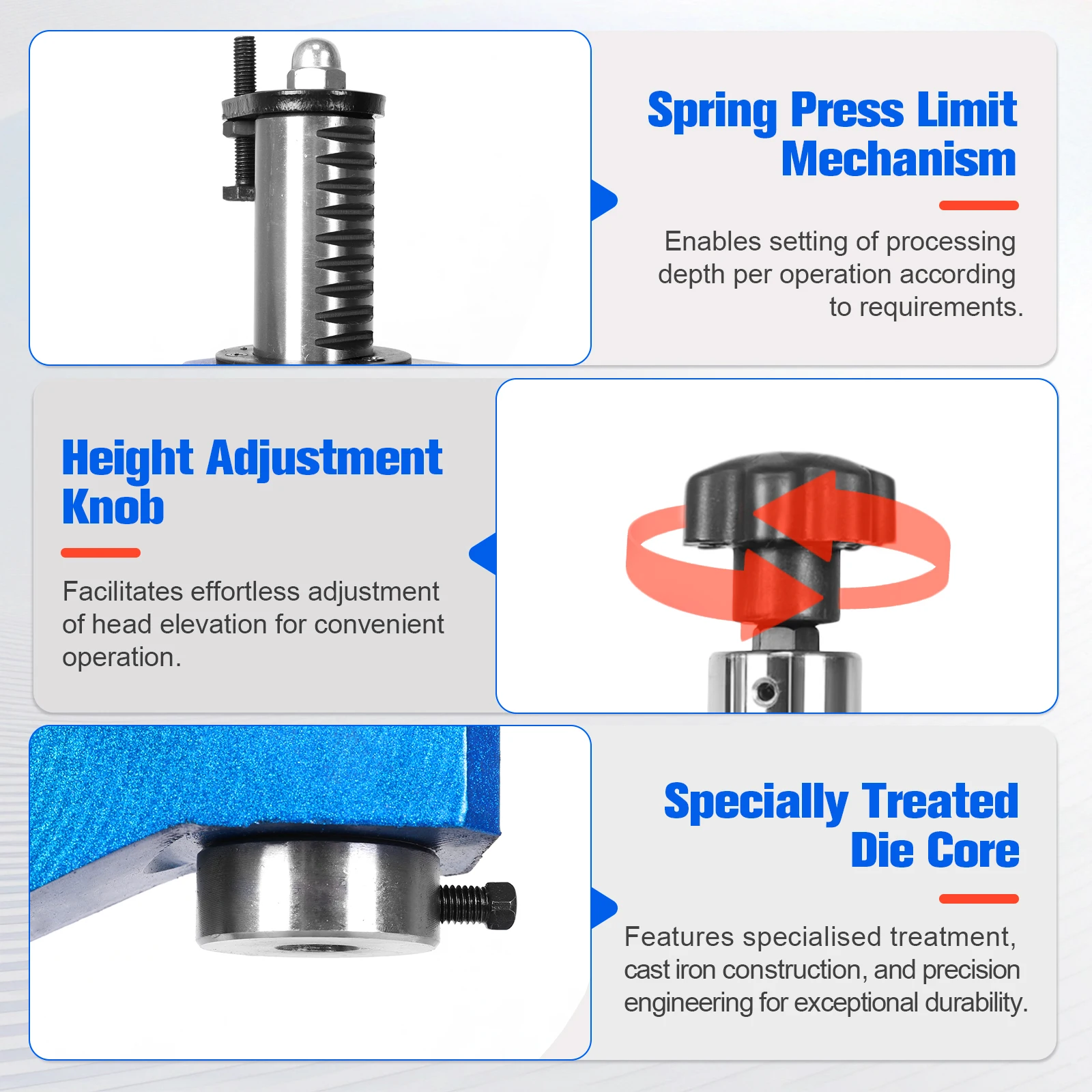 Spring Press Limit Mechanism

Enables setting of processing depth per operation according to requirements.

Height Adjustment Knob

Facilitates effortless adjustment of head elevation for convenient operation.

Specially Treated Die Core

Features specialised treatment, cast iron construction, and precision engineering for exceptional durability.