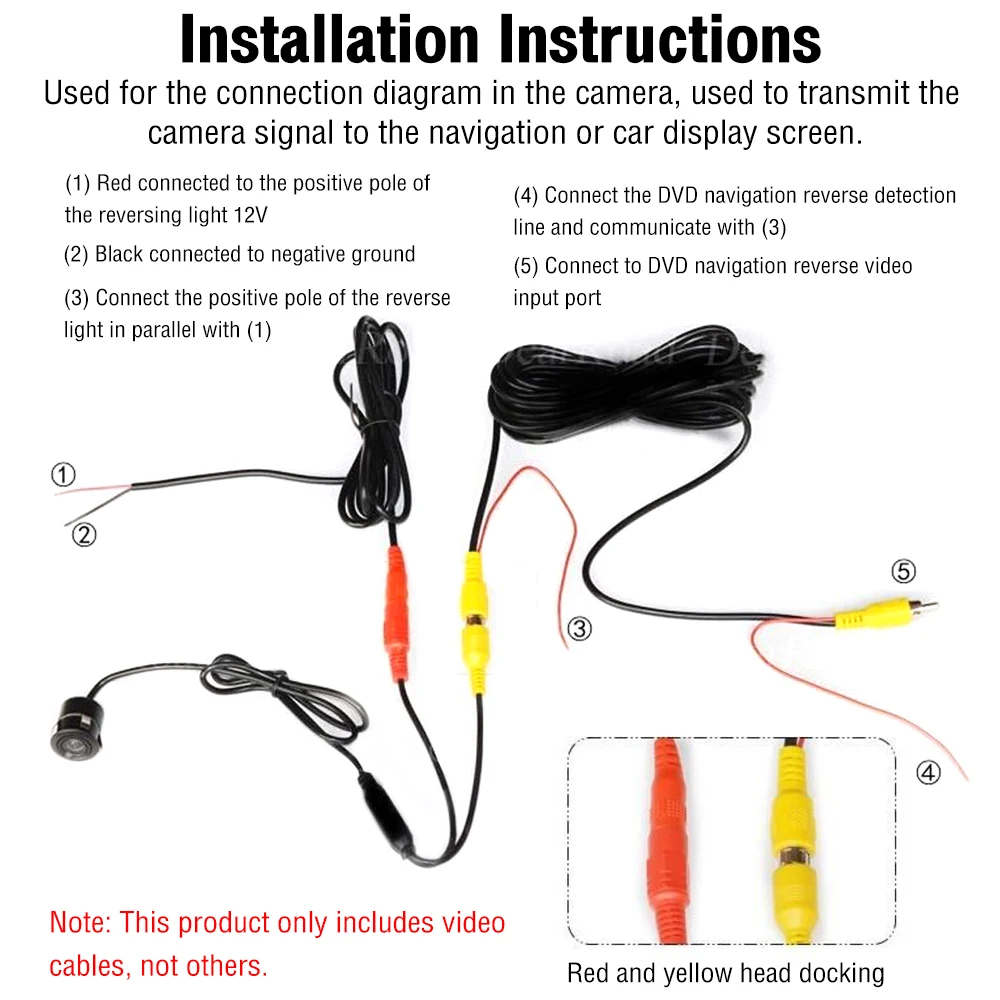 Installation Instructions

Used for the connection diagram in the camera, used to transmit the camera signal to the navigation or car display screen.

(1) Red connected to the positive pole of the reversing light 12V

(2) Black connected to negative ground

(3) Connect the positive pole of the reverse light in parallel with (1)

(4) Connect the DVD navigation reverse detection line and communicate with (3)

(5) Connect to DVD navigation reverse video input port

①

②

③

⑤

④

Note: This product only includes video cables, not others.

Red and yellow head docking