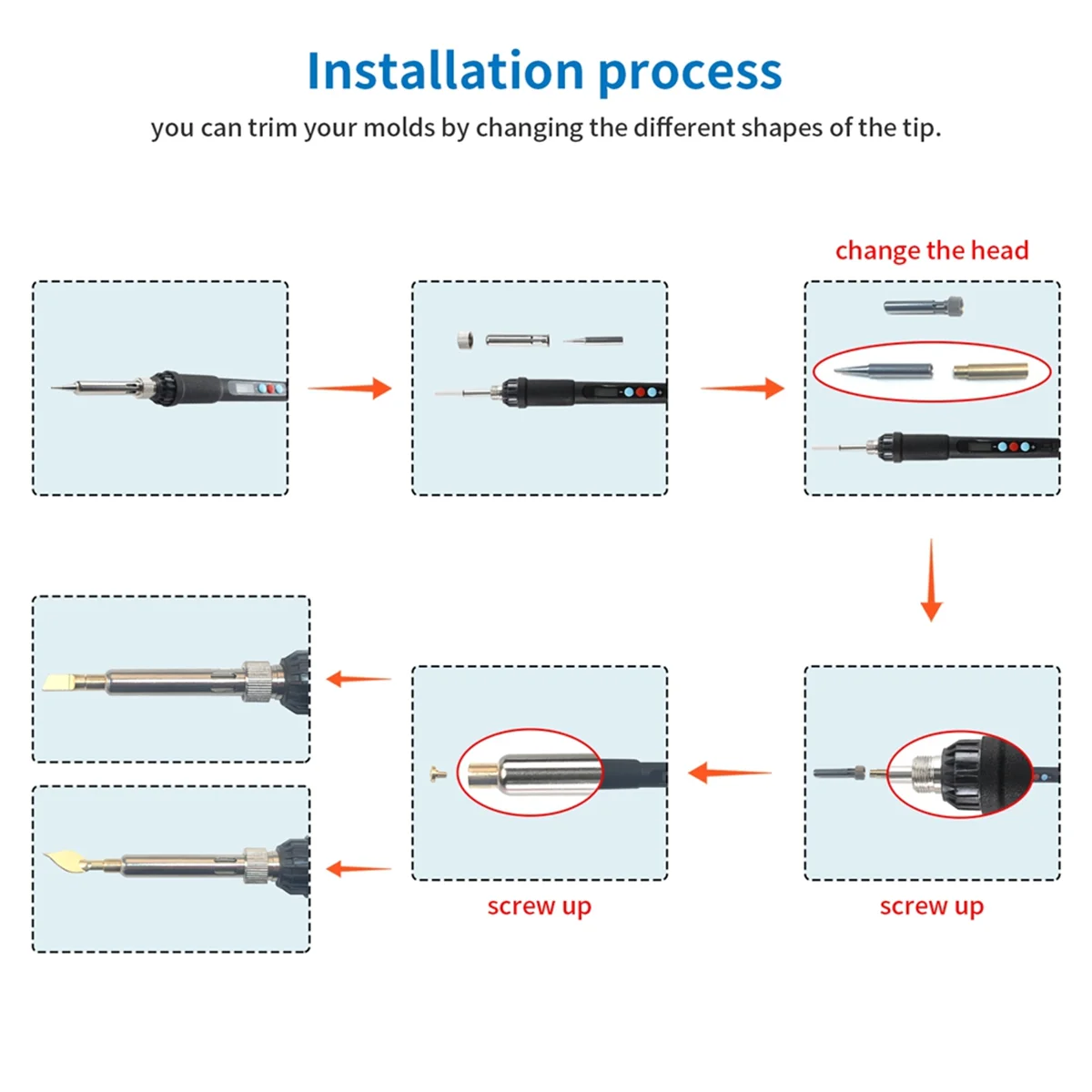 Installation process
you can trim your molds by changing the different shapes of the tip.

change the head

screw up

screw up