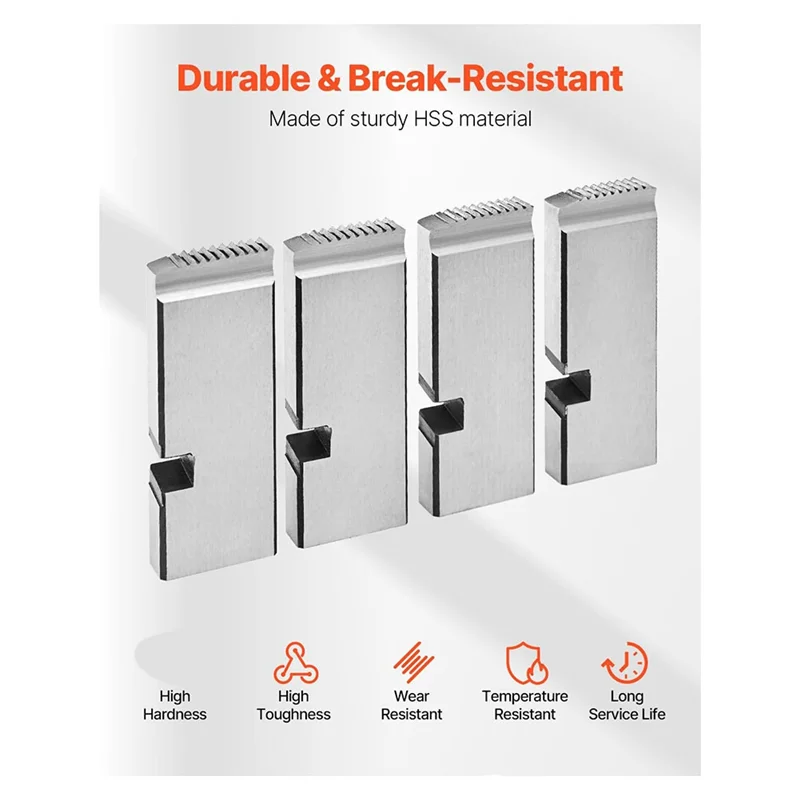 Durable & Break-Resistant

Made of sturdy HSS material

High Hardness

High Toughness

Wear Resistant

Temperature Resistant

Long Service Life