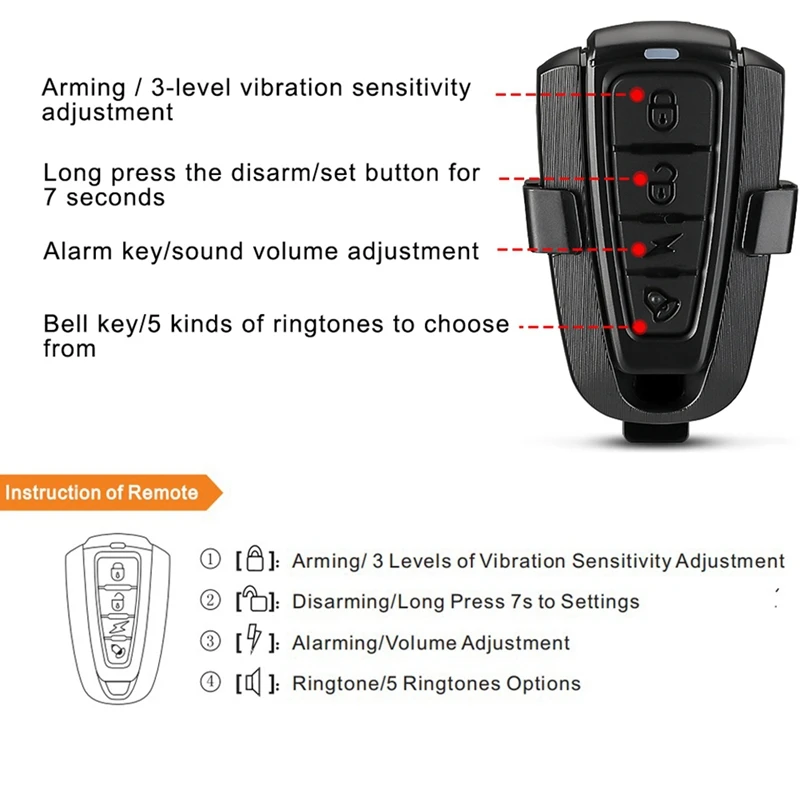 Arming / 3-level vibration sensitivity adjustment

Long press the disarm/set button for 7 seconds

Alarm key/sound volume adjustment

Bell key/5 kinds of ringtones to choose from

Instruction of Remote

① [ ]: Arming/ 3 Levels of Vibration Sensitivity Adjustment

② [ ]: Disarming/Long Press 7s to Settings

③ [ ]: Alarming/Volume Adjustment

④ [ ]: Ringtone/5 Ringtones Options