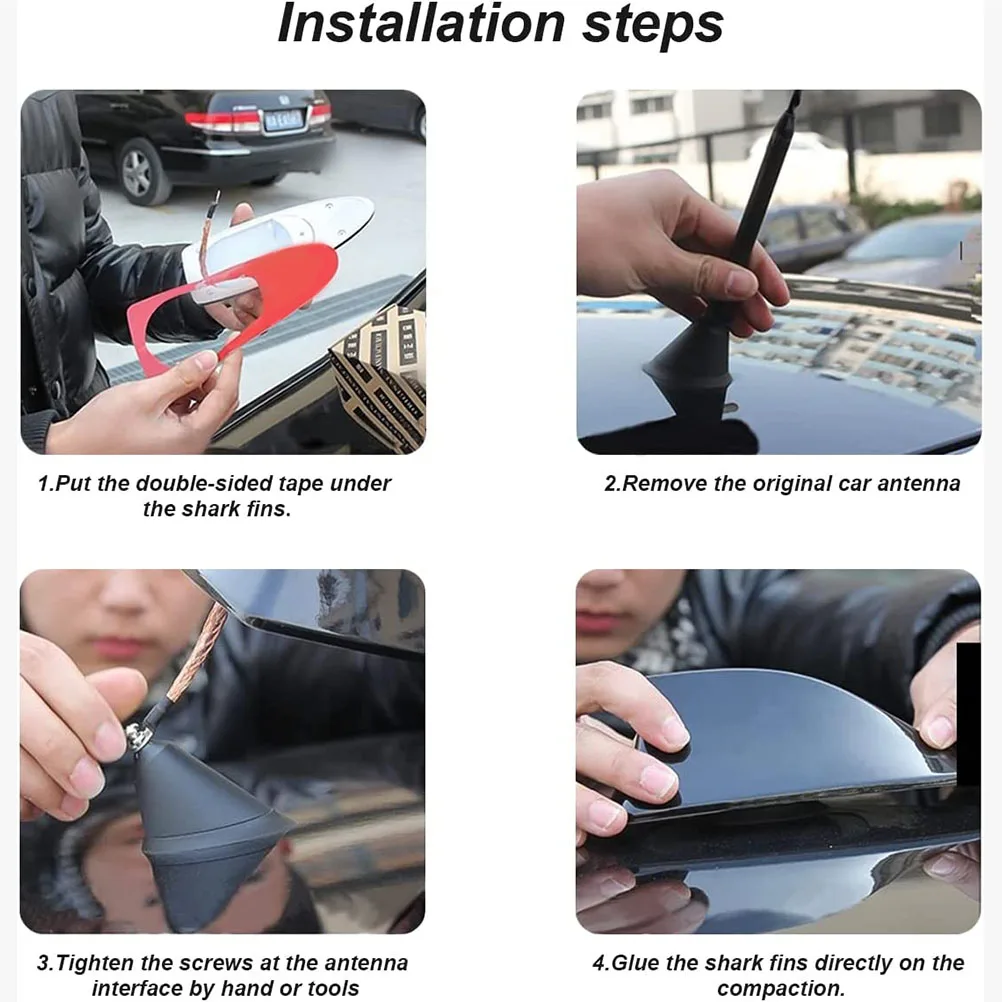 Installation steps

1.Put the double-sided tape under the shark fins.

2.Remove the original car antenna

3.Tighten the screws at the antenna interface by hand or tools

4.Glue the shark fins directly on the compaction.