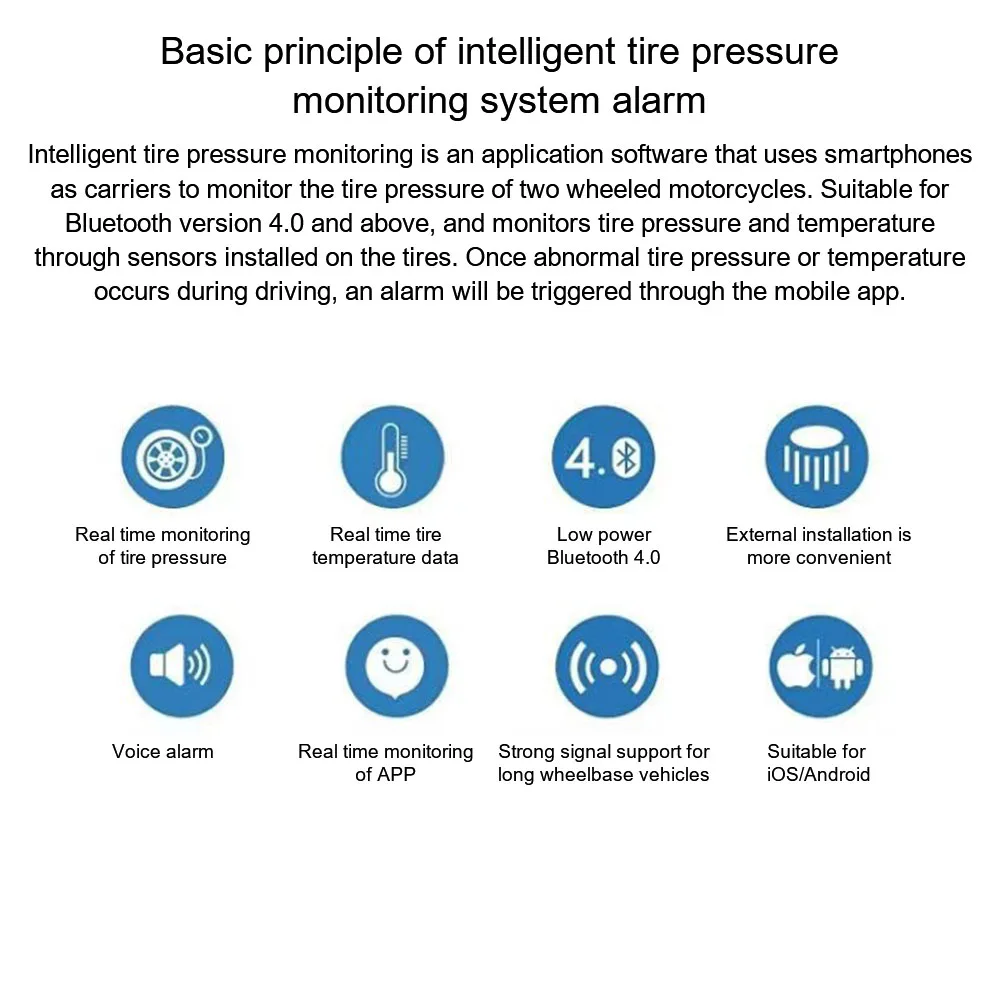 Basic principle of intelligent tire pressure monitoring system alarm

Intelligent tire pressure monitoring is an application software that uses smartphones as carriers to monitor the tire pressure of two wheeled motorcycles. Suitable for Bluetooth version 4.0 and above, and monitors tire pressure and temperature through sensors installed on the tires. Once abnormal tire pressure or temperature occurs during driving, an alarm will be triggered through the mobile app.

4.0

Real time monitoring of tire pressure

Real time tire temperature data

Low power Bluetooth 4.0

External installation is more convenient

Voice alarm

Real time monitoring of APP

Strong signal support for long wheelbase vehicles

Suitable for iOS/Android