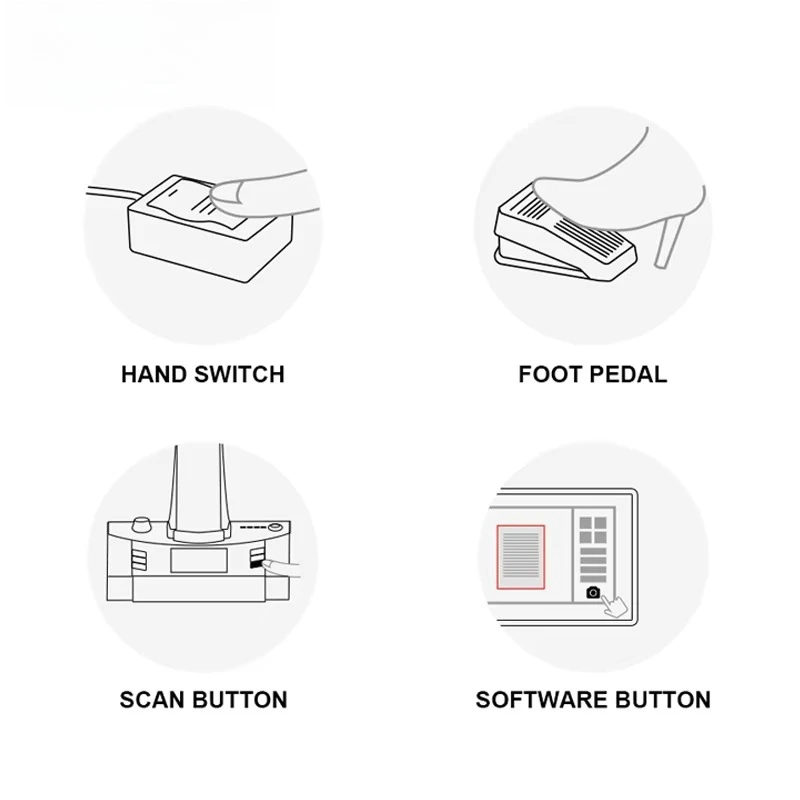 HAND SWITCH

FOOT PEDAL

SCAN BUTTON

SOFTWARE BUTTON