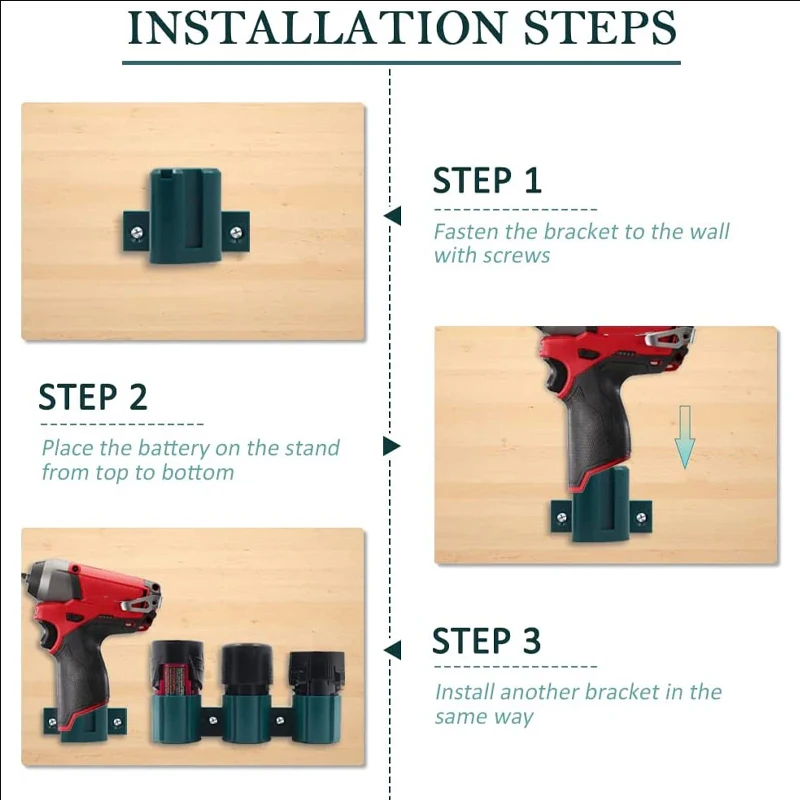 INSTALLATION STEPS

STEP 1

Fasten the bracket to the wall with screws

STEP 2

Place the battery on the stand from top to bottom

STEP 3

Install another bracket in the same way