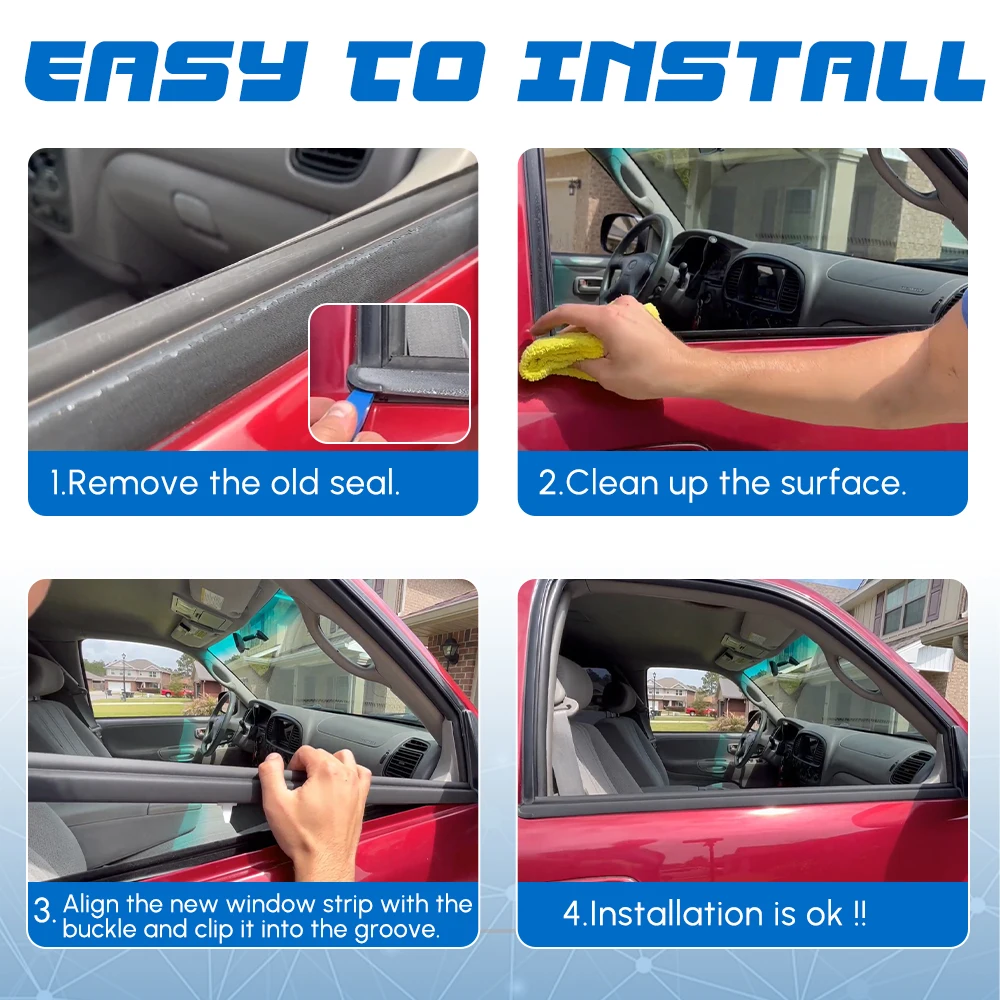 EASY TO INSTALL

1.Remove the old seal.

2.Clean up the surface.

3. Align the new window strip with the buckle and clip it into the groove.

4.Installation is ok !!