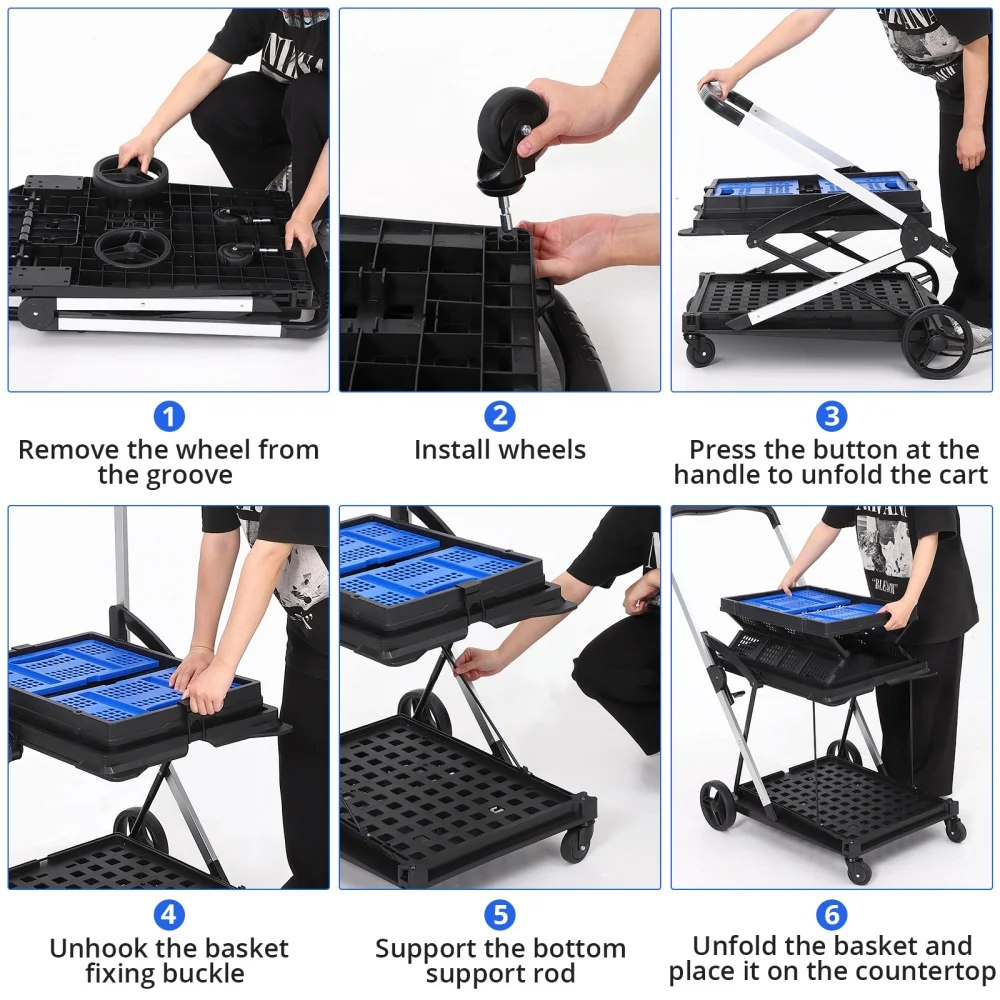 1
Remove the wheel from the groove

2
Install wheels

3
Press the button at the handle to unfold the cart

4
Unhook the basket fixing buckle

5
Support the bottom support rod

6
Unfold the basket and place it on the countertop