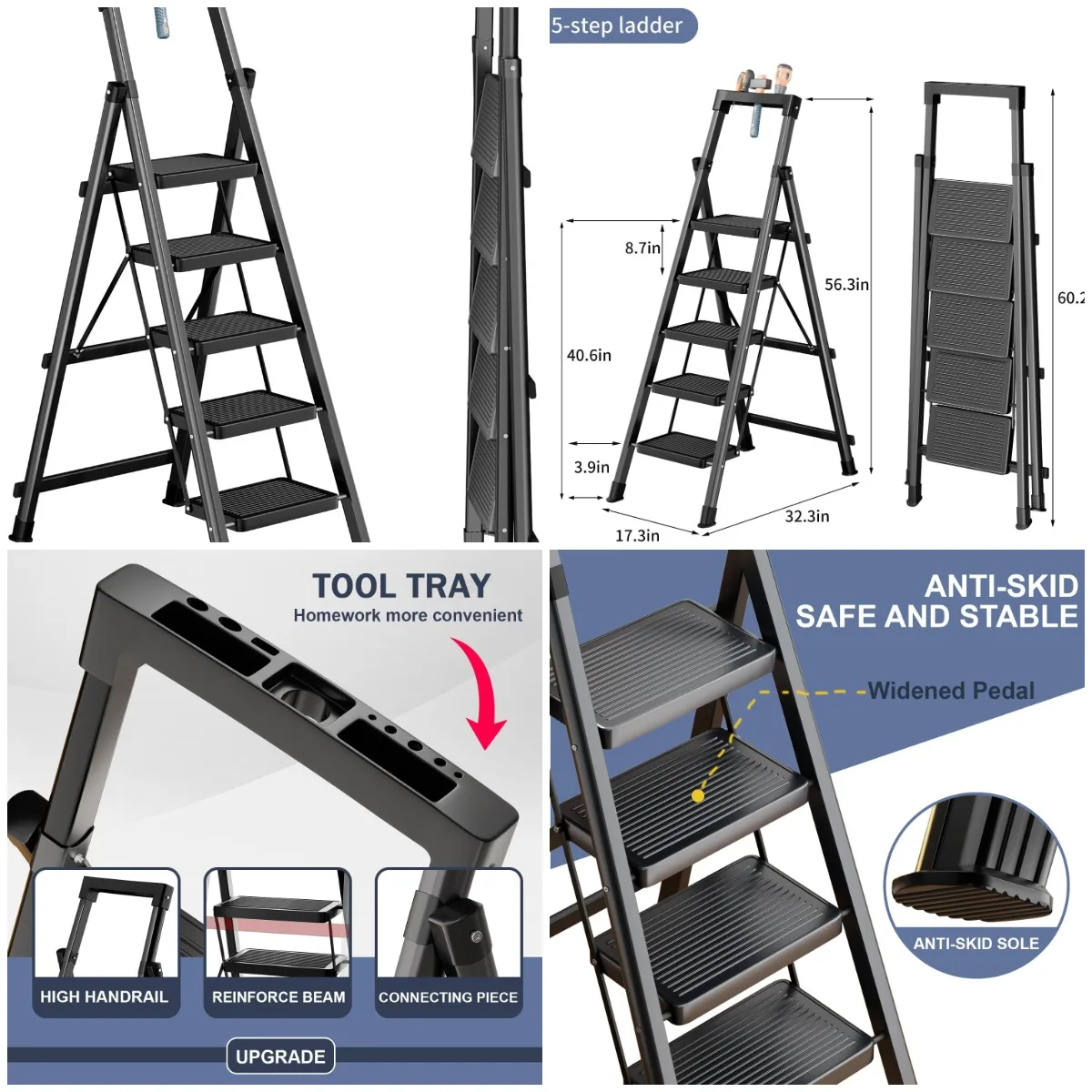 5-step ladder

8.7in

56.3in

60.2

40.6in

3.9in

17.3in

32.3in

TOOL TRAY
Homework more convenient

HIGH HANDRAIL

REINFORCE BEAM

CONNECTING PIECE

UPGRADE

ANTI-SKID
SAFE AND STABLE

Widened Pedal

ANTI-SKID SOLE