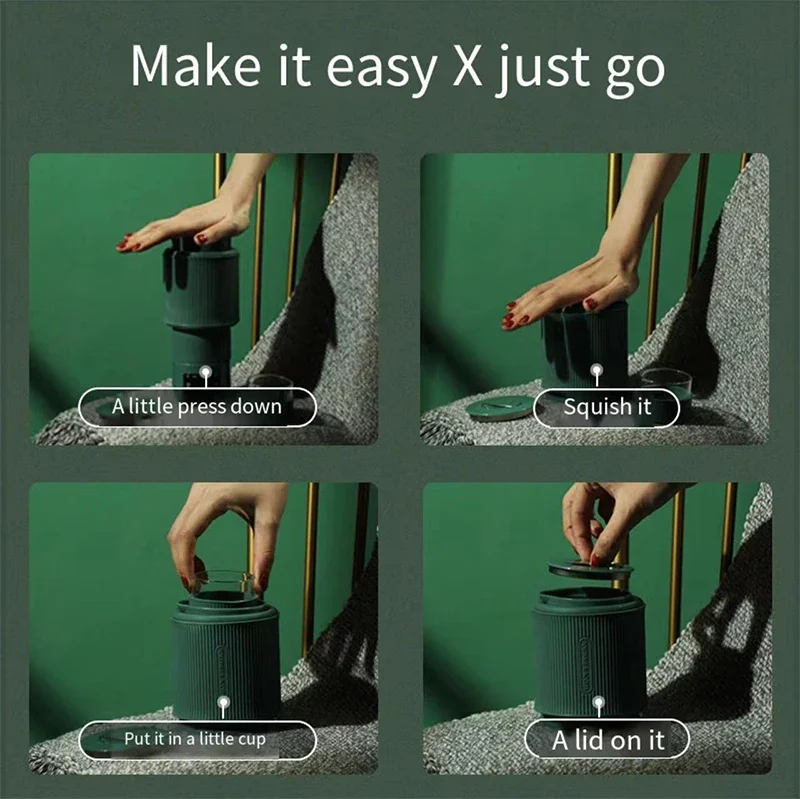 Make it easy X just go

A little press down

Squish it

Put it in a little cup

A lid on it