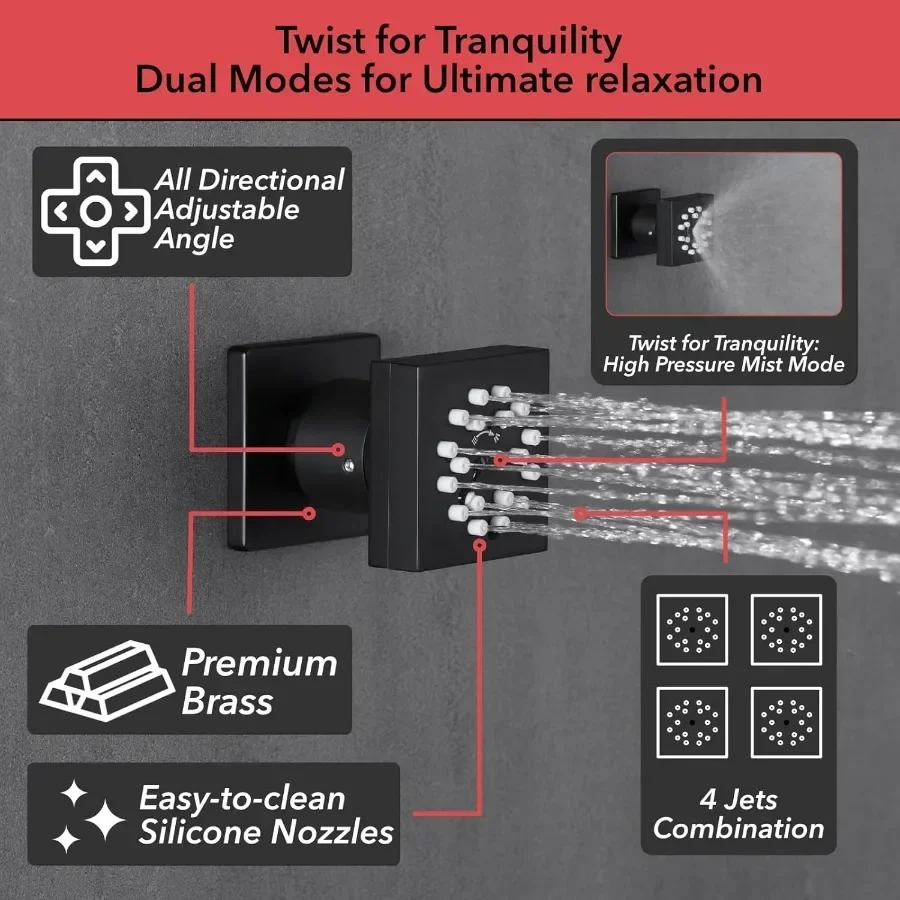 Twist for Tranquility
Dual Modes for Ultimate relaxation

All Directional Adjustable Angle

Twist for Tranquility: High Pressure Mist Mode

Premium Brass

Easy-to-clean Silicone Nozzles

4 Jets Combination