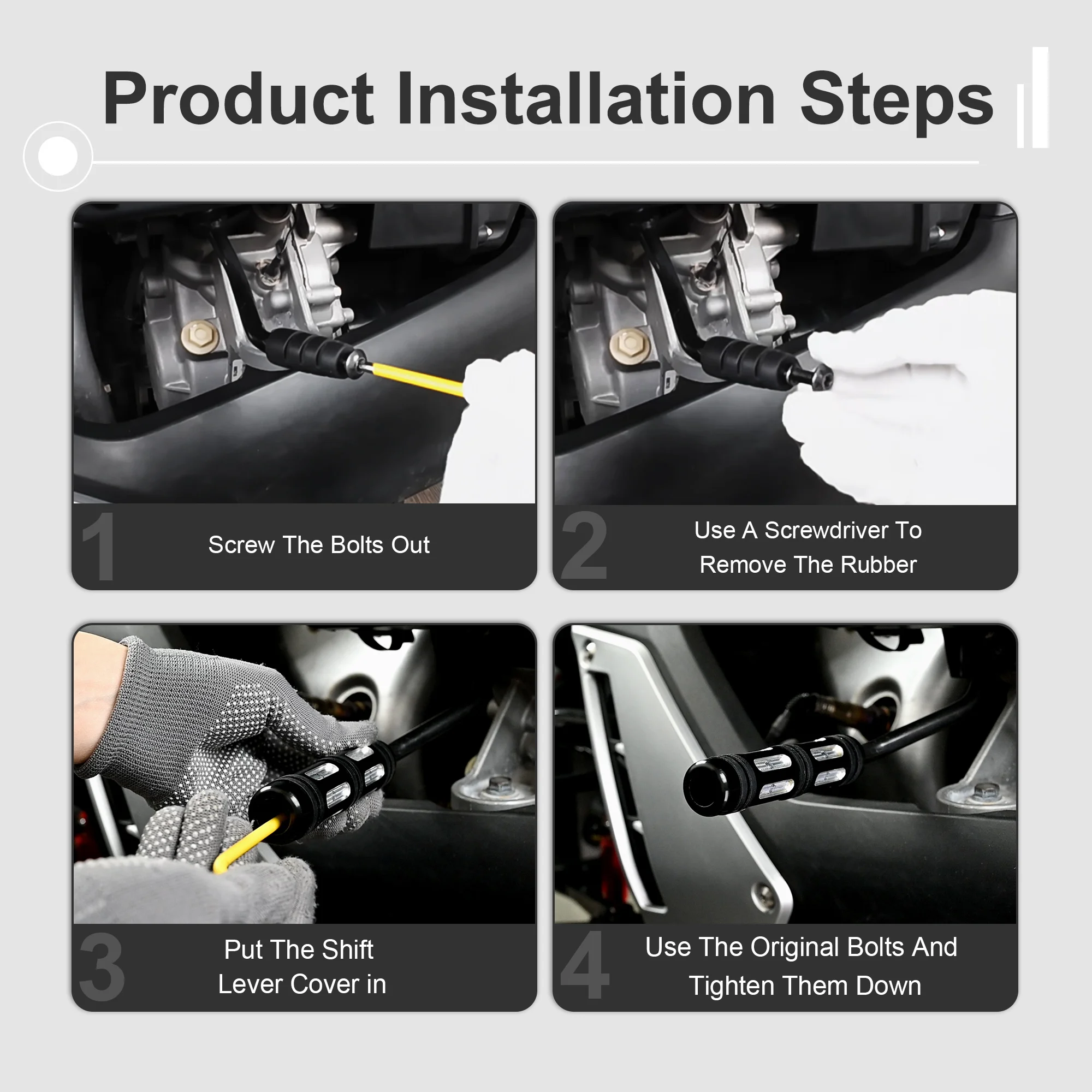 Product Installation Steps

1 Screw The Bolts Out

2 Use A Screwdriver To Remove The Rubber

3 Put The Shift Lever Cover in

4 Use The Original Bolts And Tighten Them Down